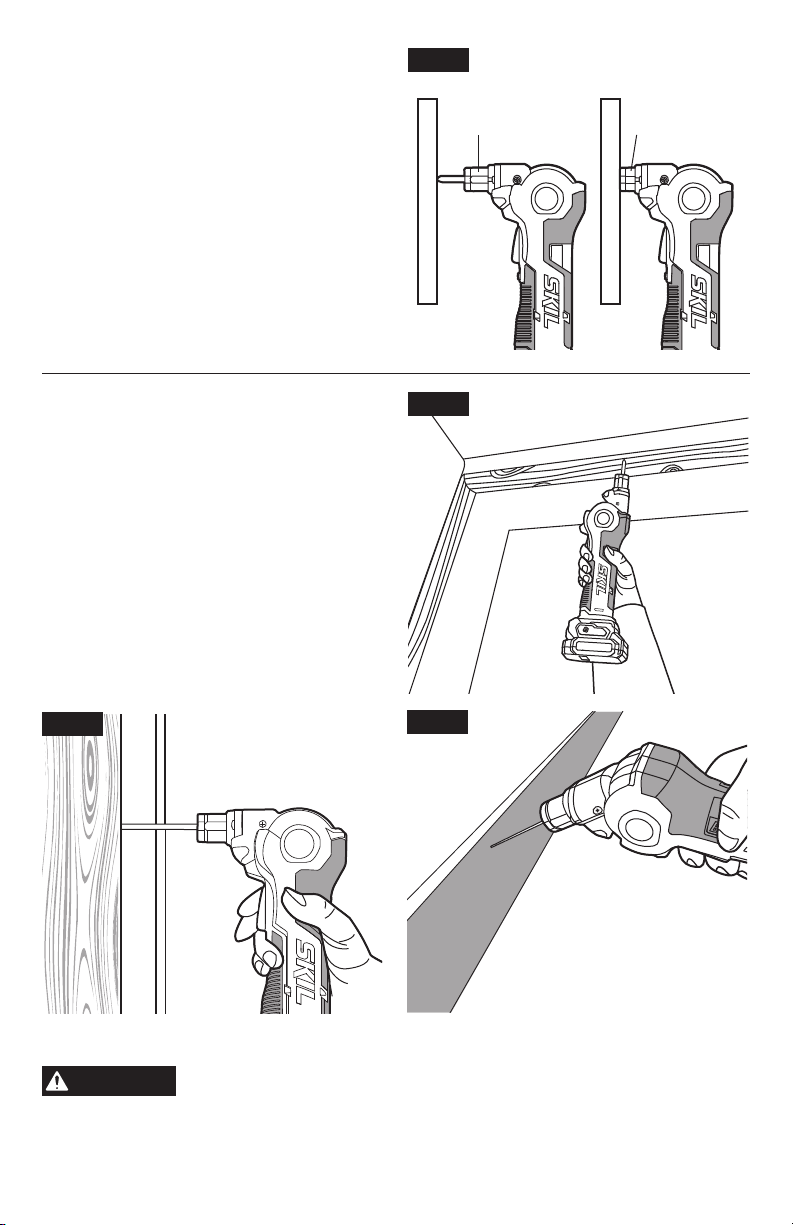 SKIL

SKIL

SKIL

SKIL