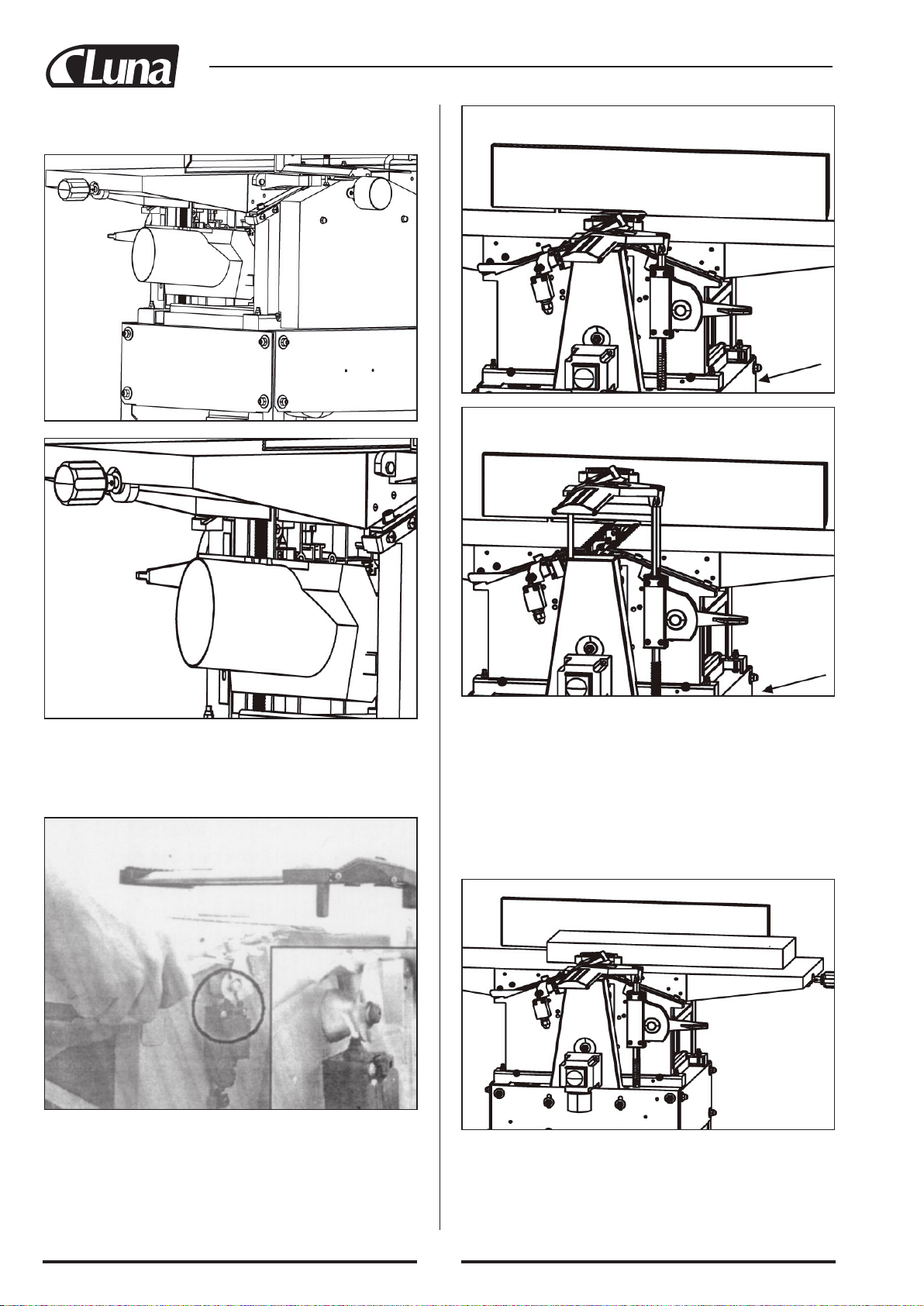 Luna