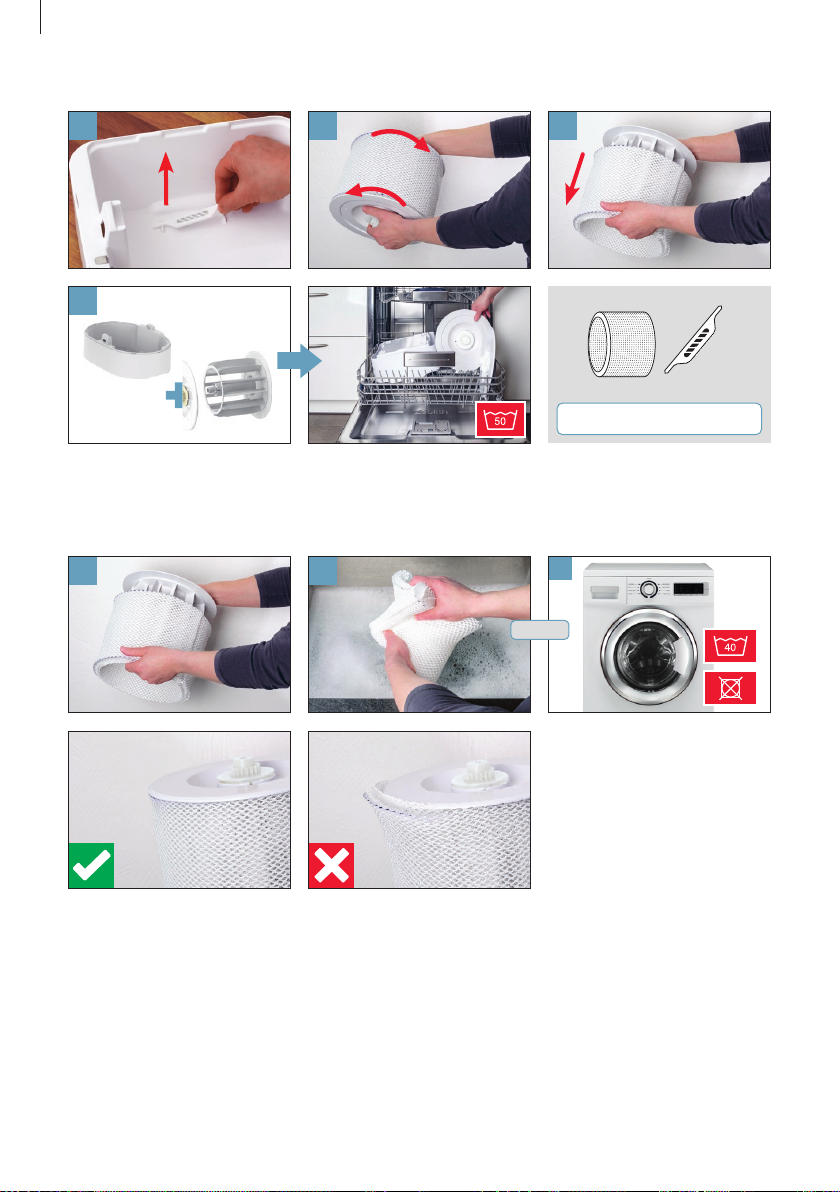 50

40