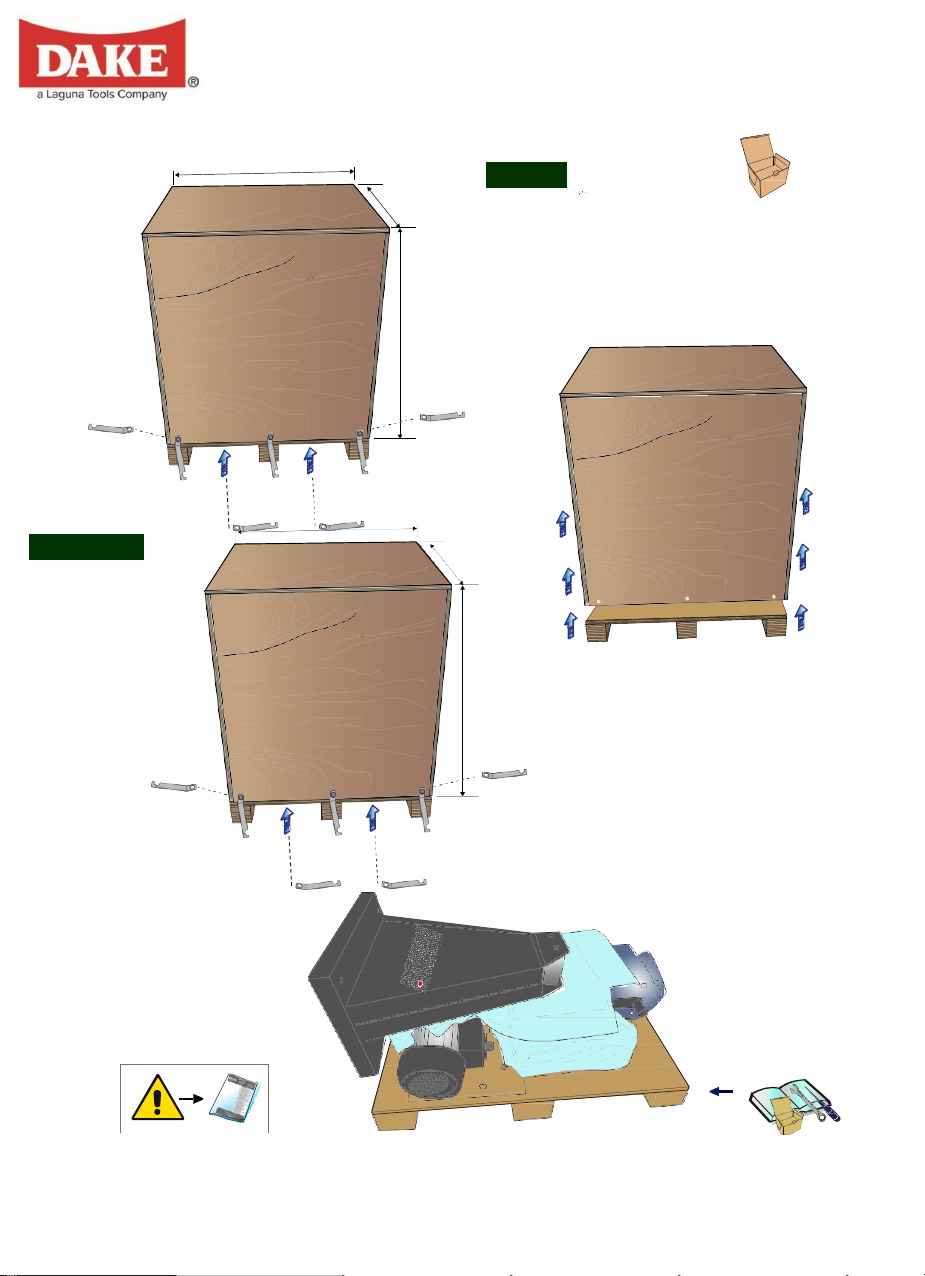 DAKE®
a Laguna Tools Company