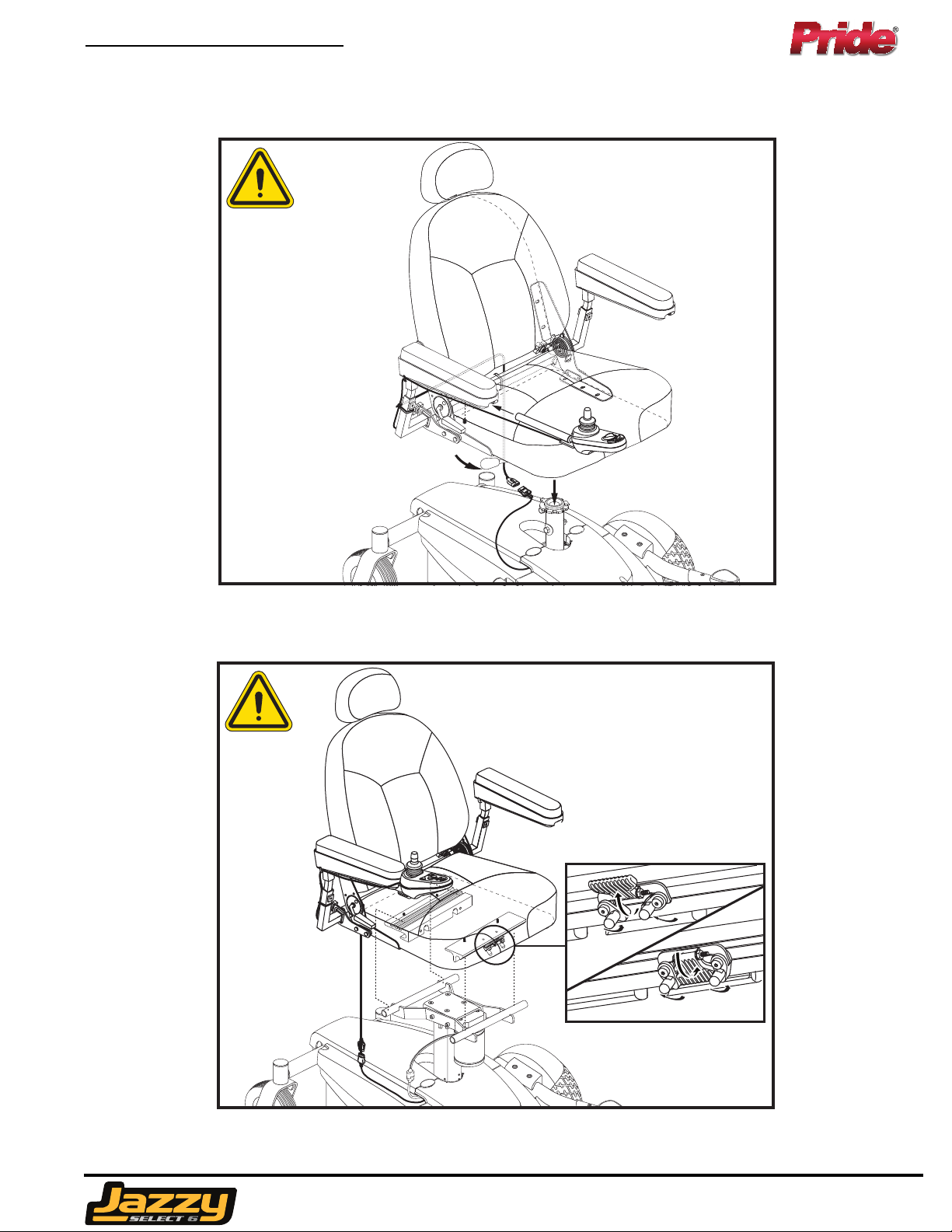 Pride®

Jazzy
SELECT 6