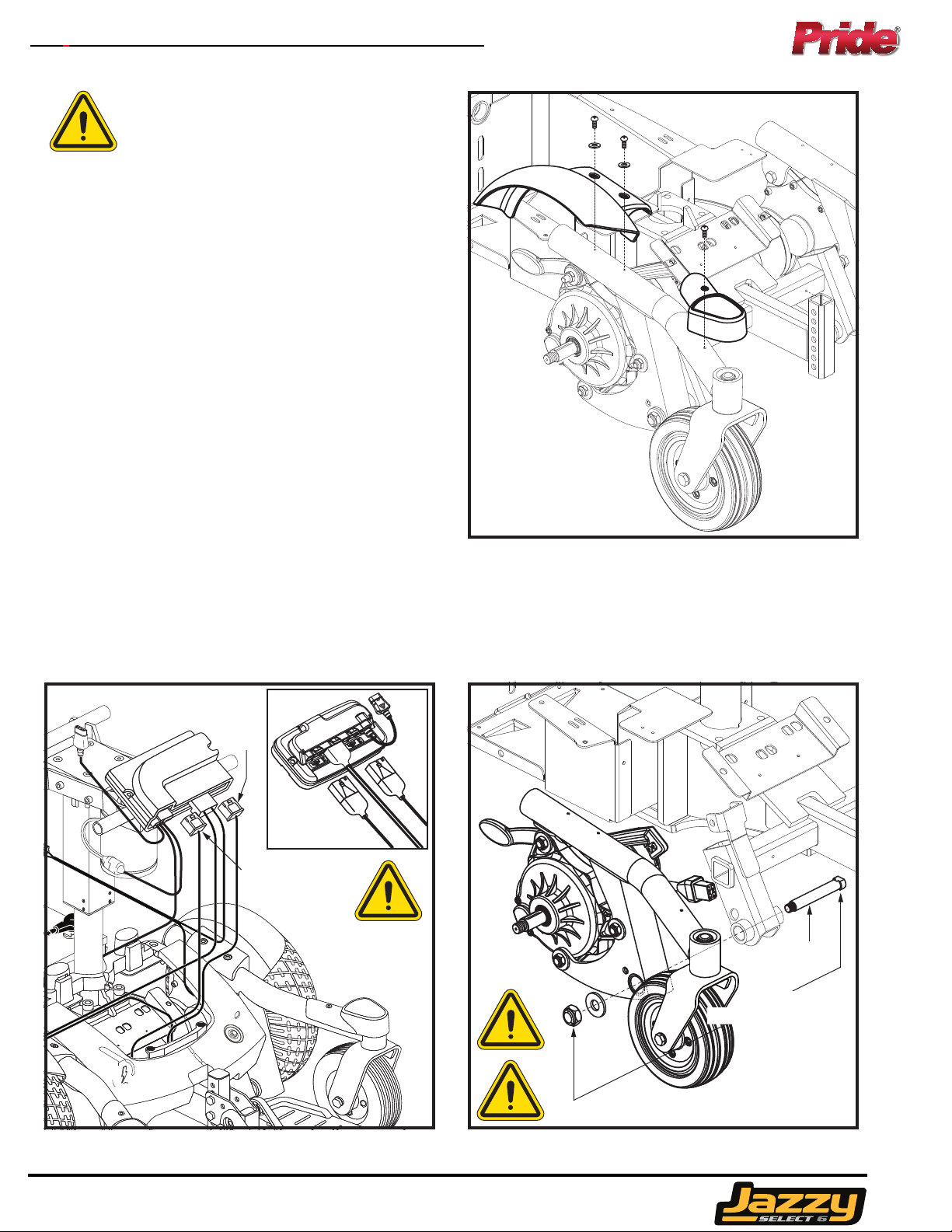 Pride®

Jazzy SELECT 6