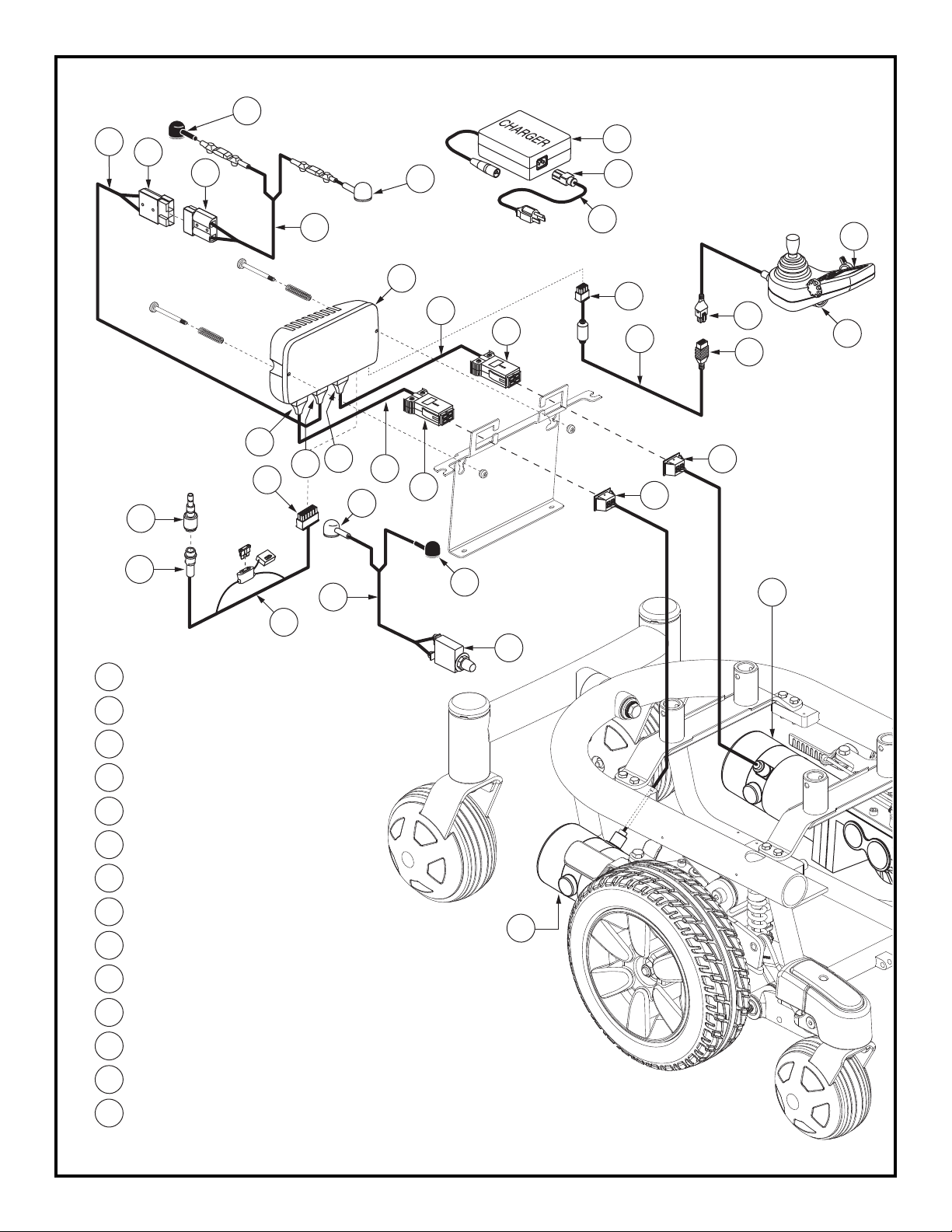 CHARGER