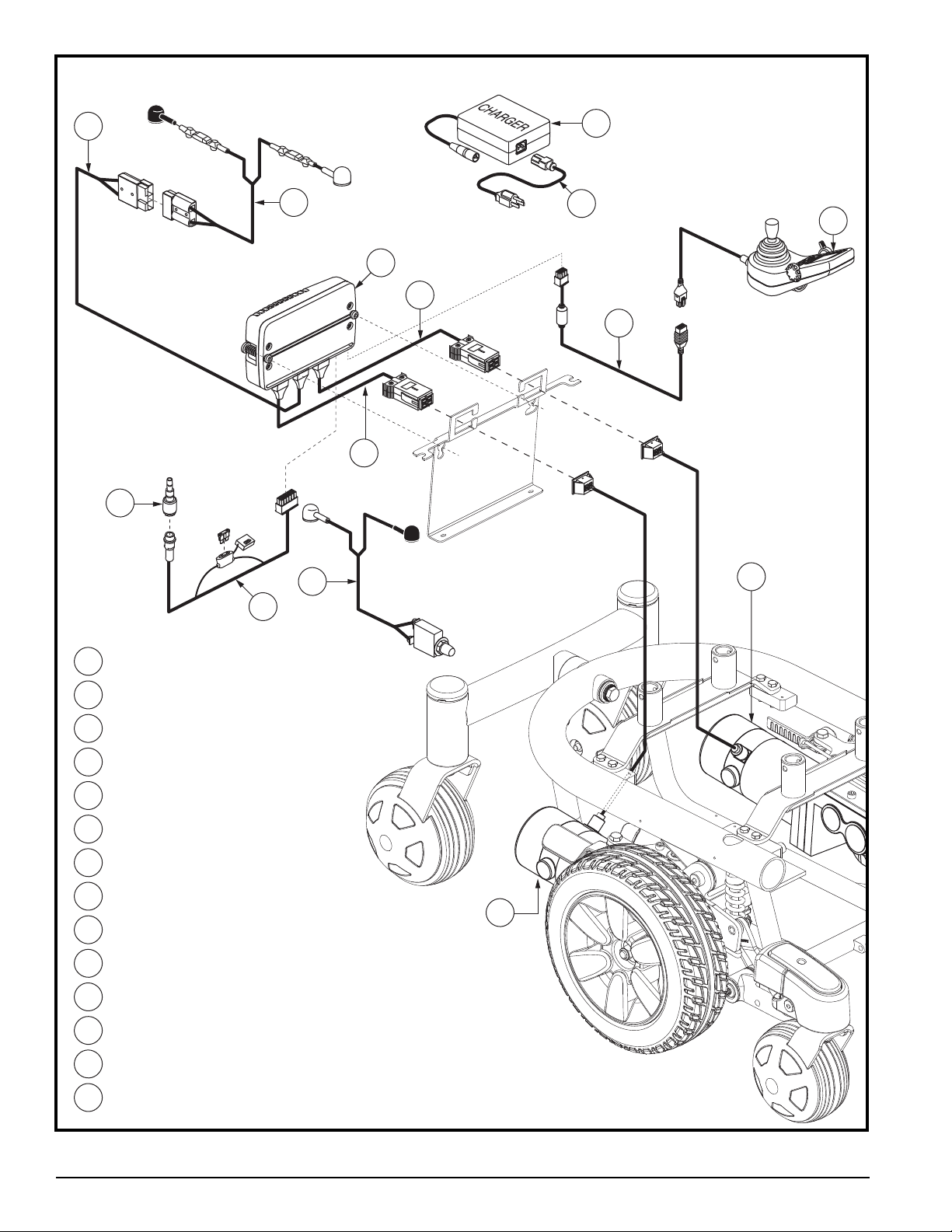 CHARGER