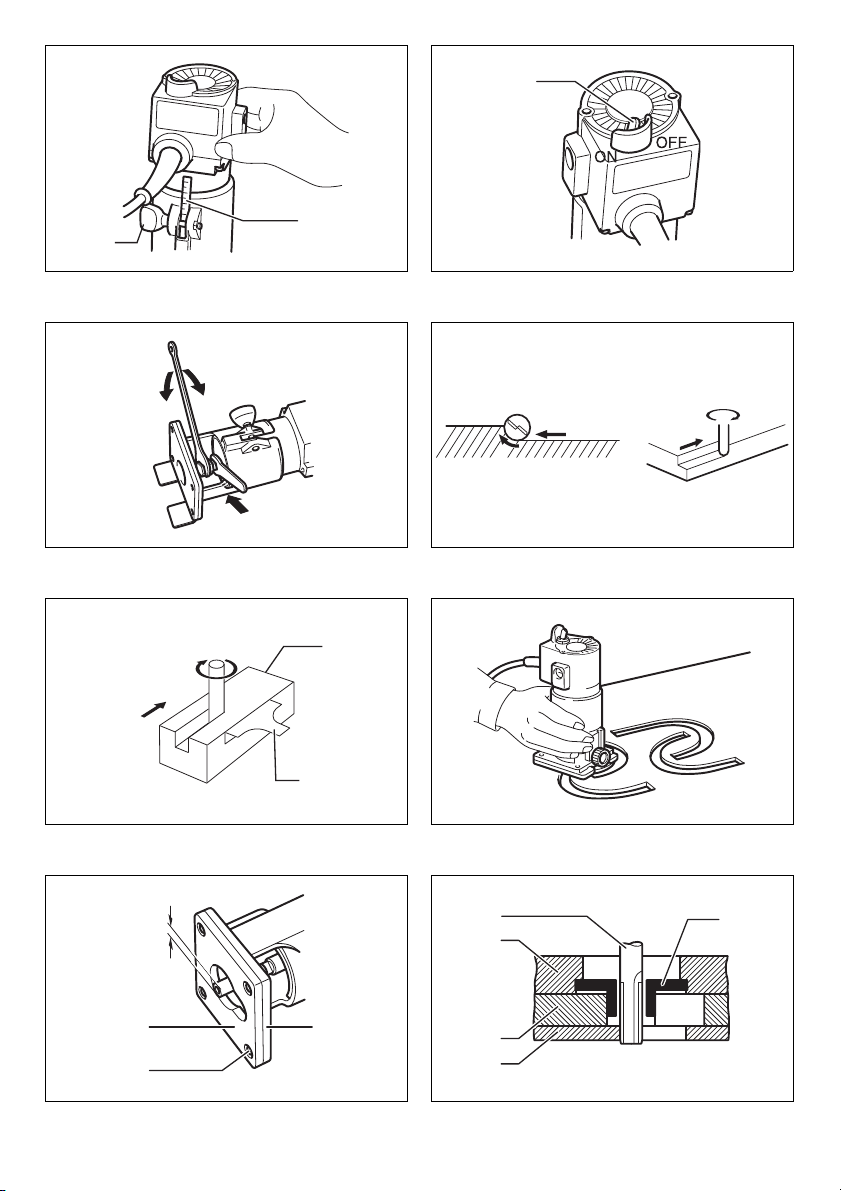 ON OFF