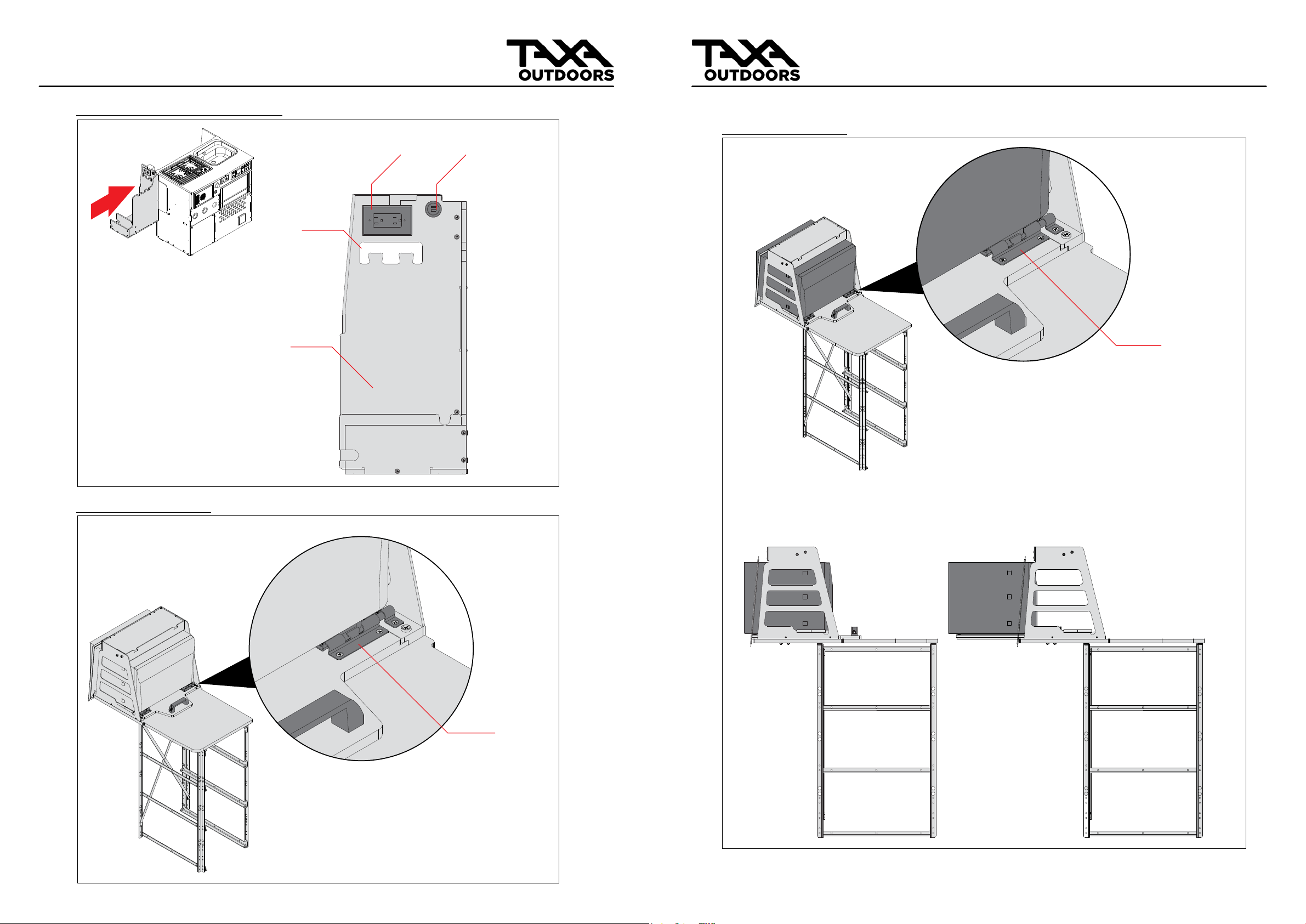 TAXA OUTDOORS

TAXA OUTDOORS