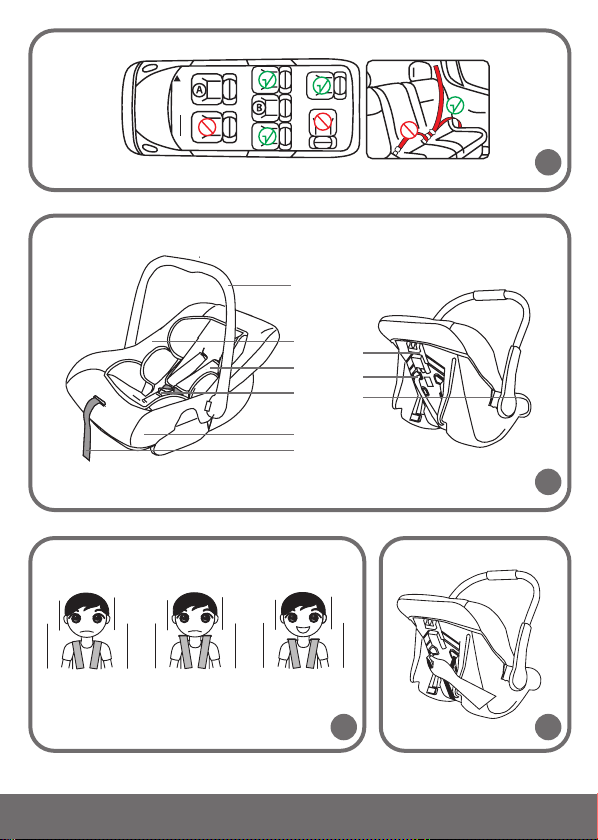 A

B