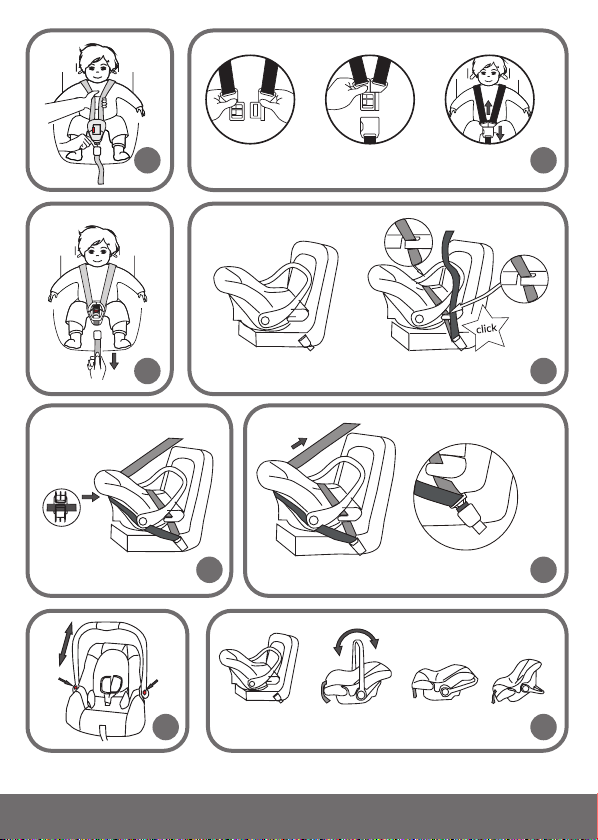 click