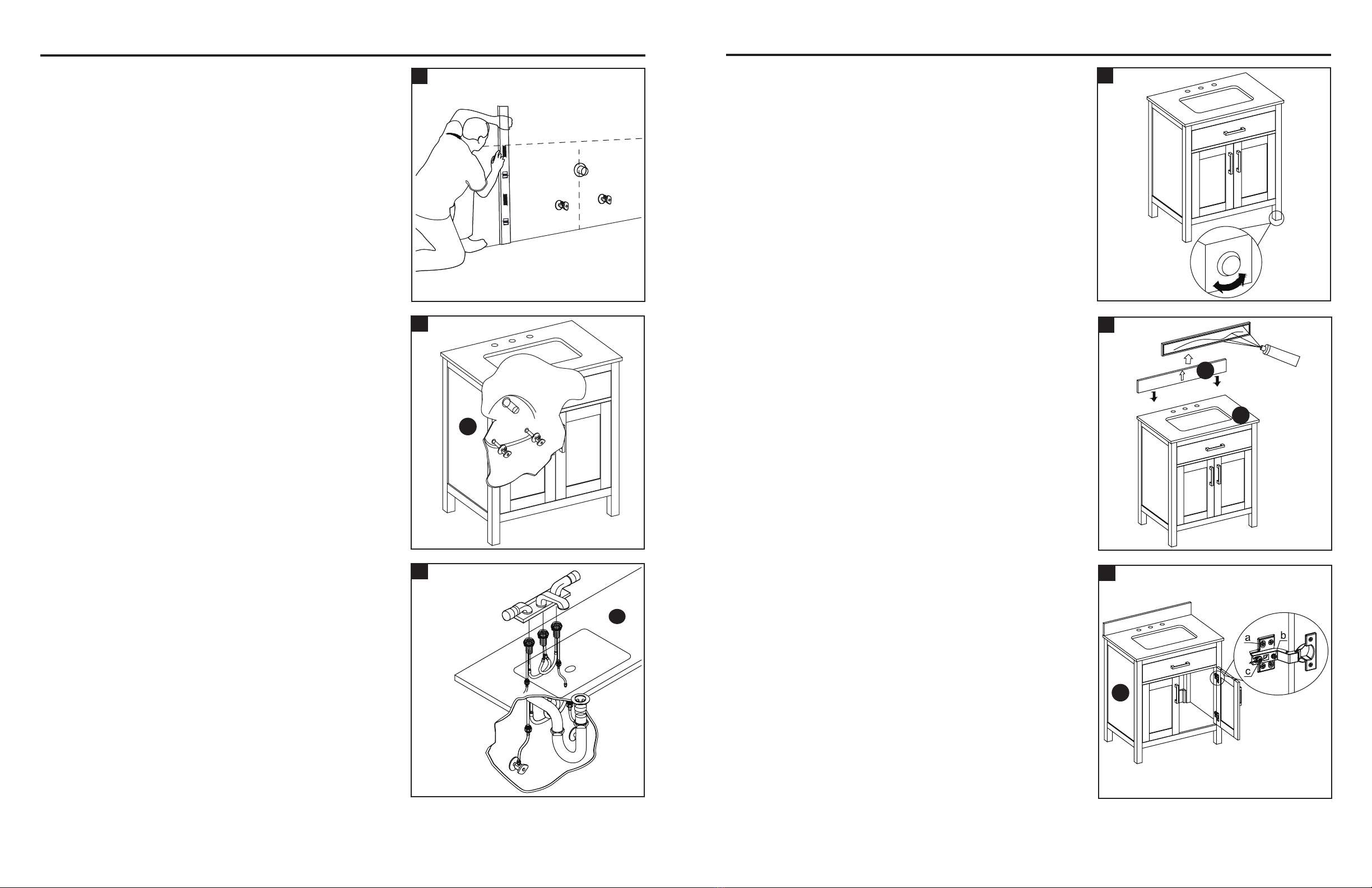 a
b
c