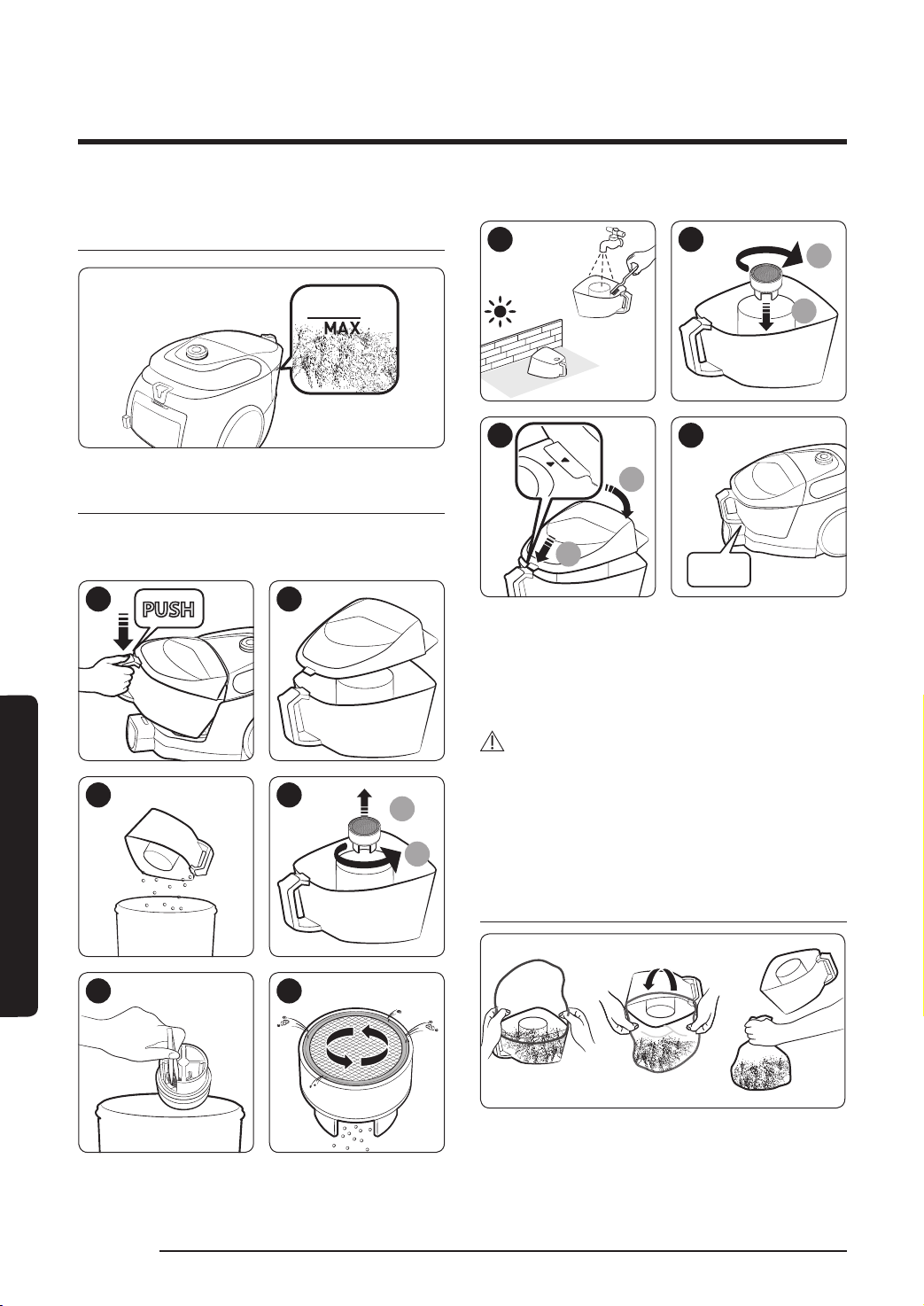 MAX

PUSH