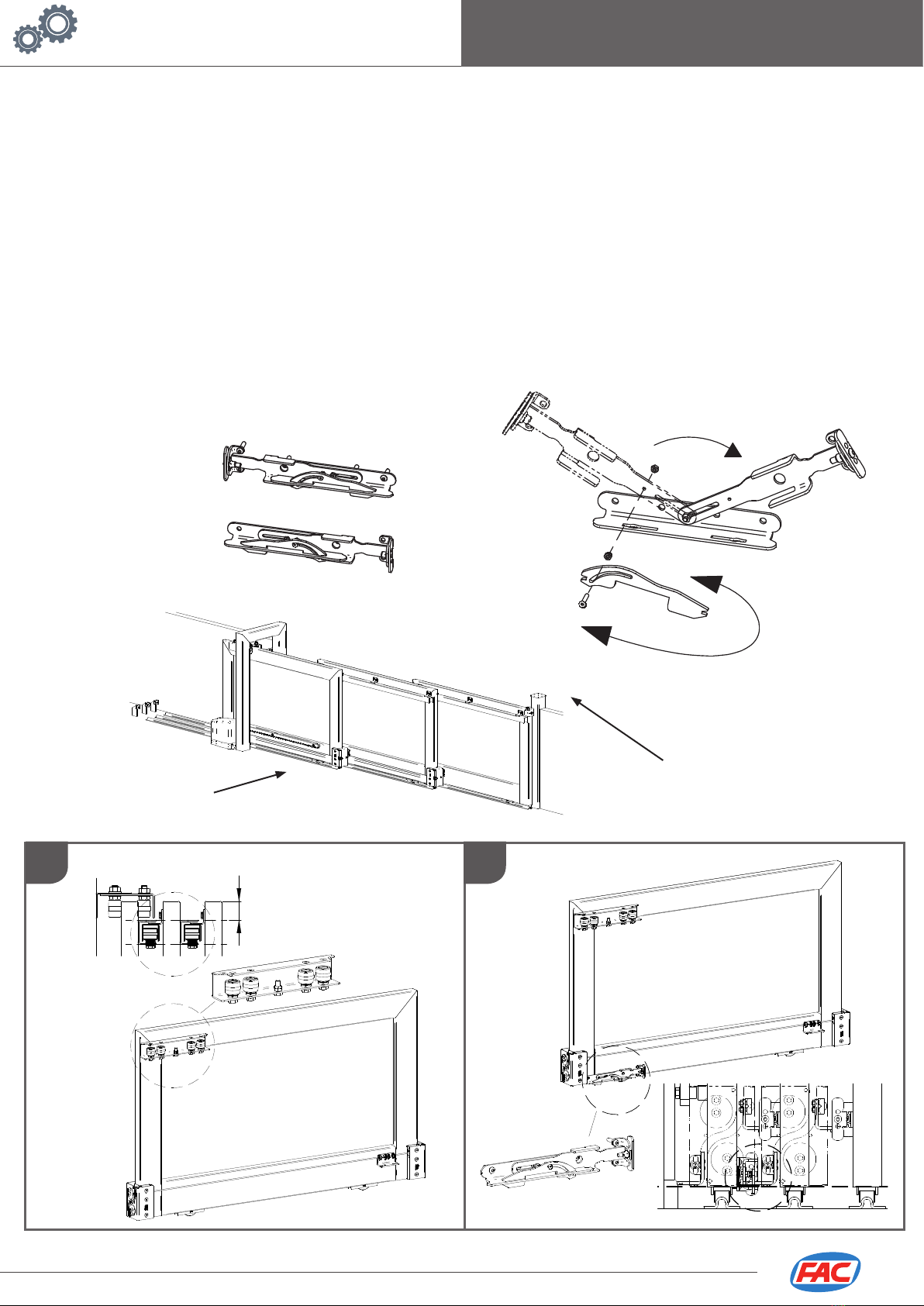 FAC