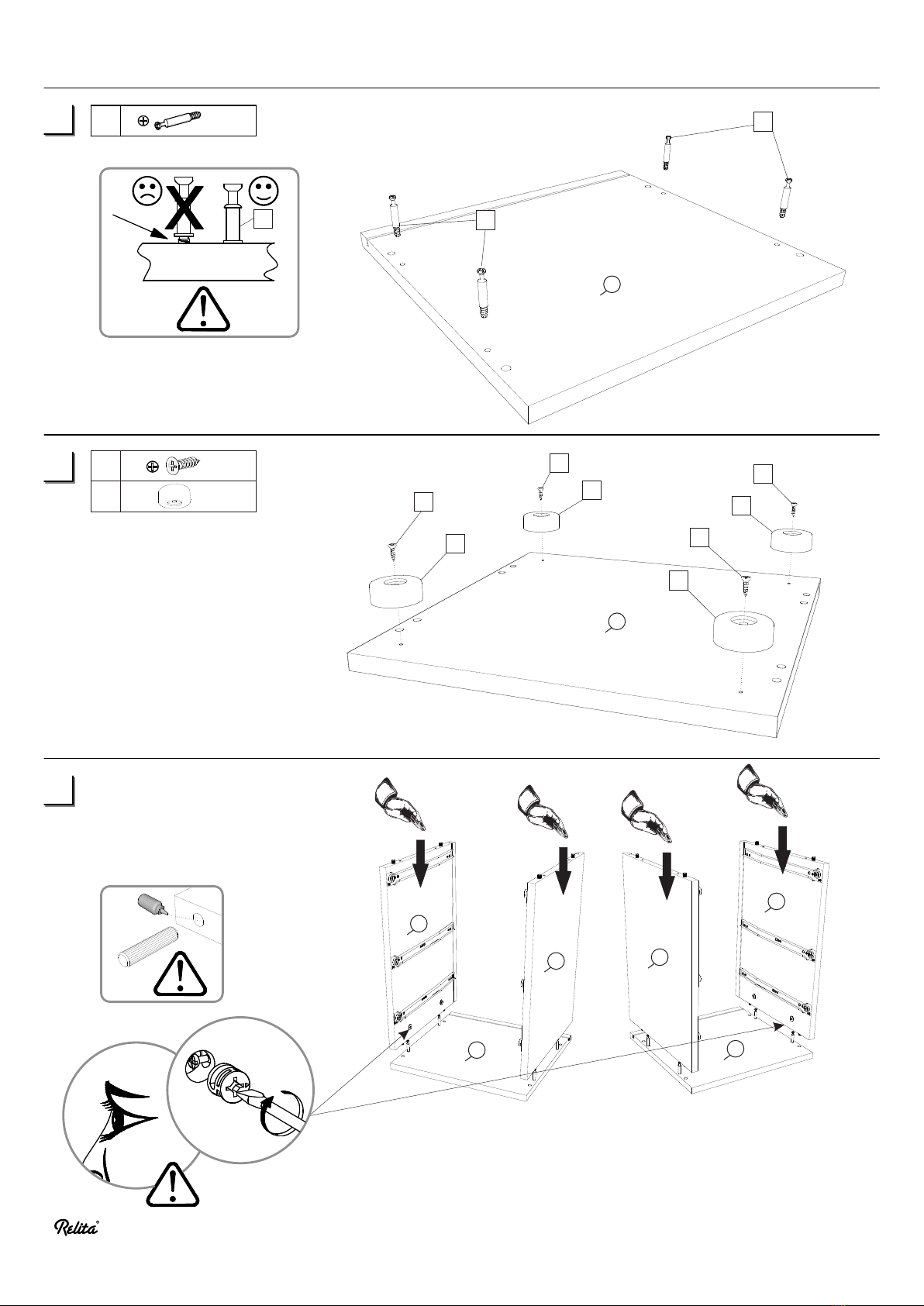 Relita®