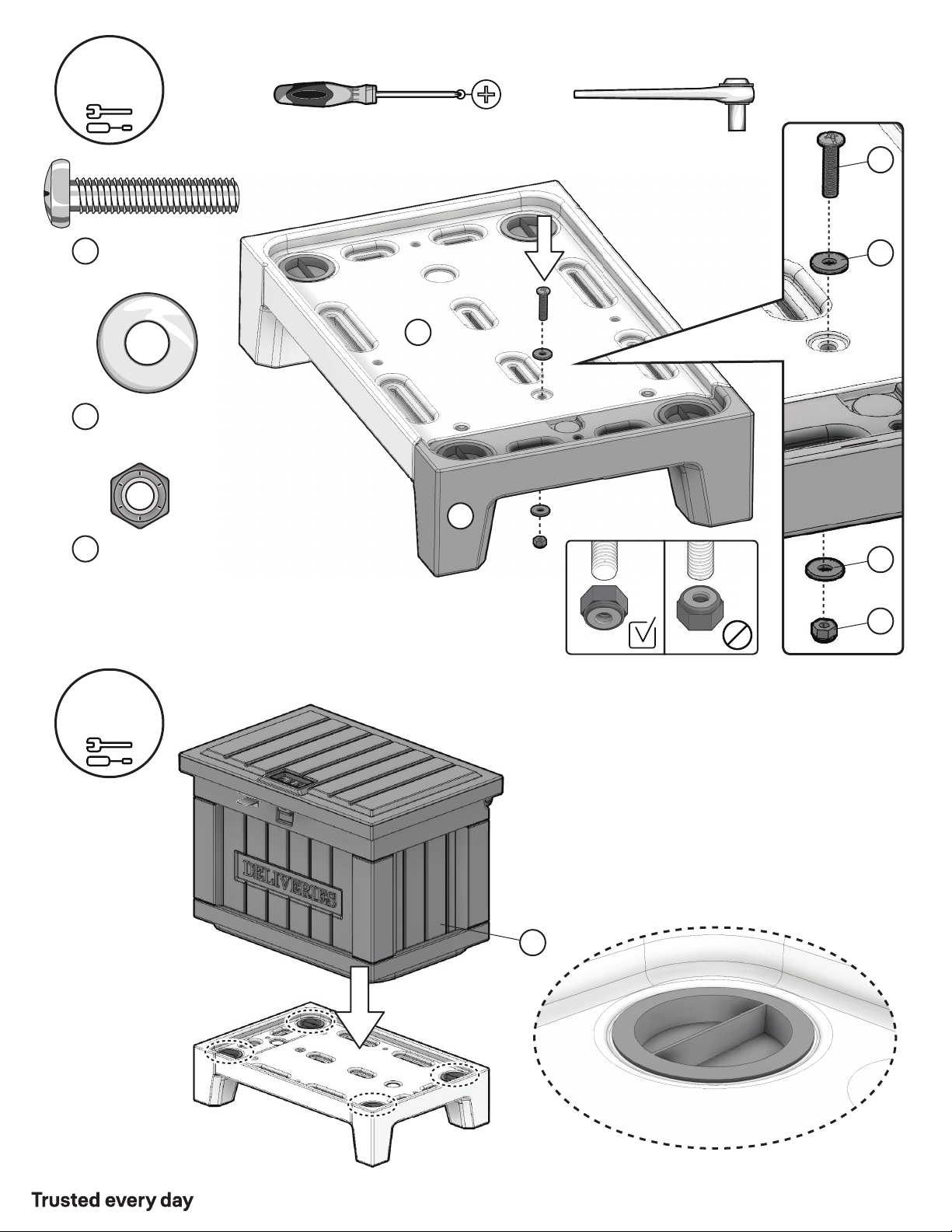 DELIVERIES

Trusted every day