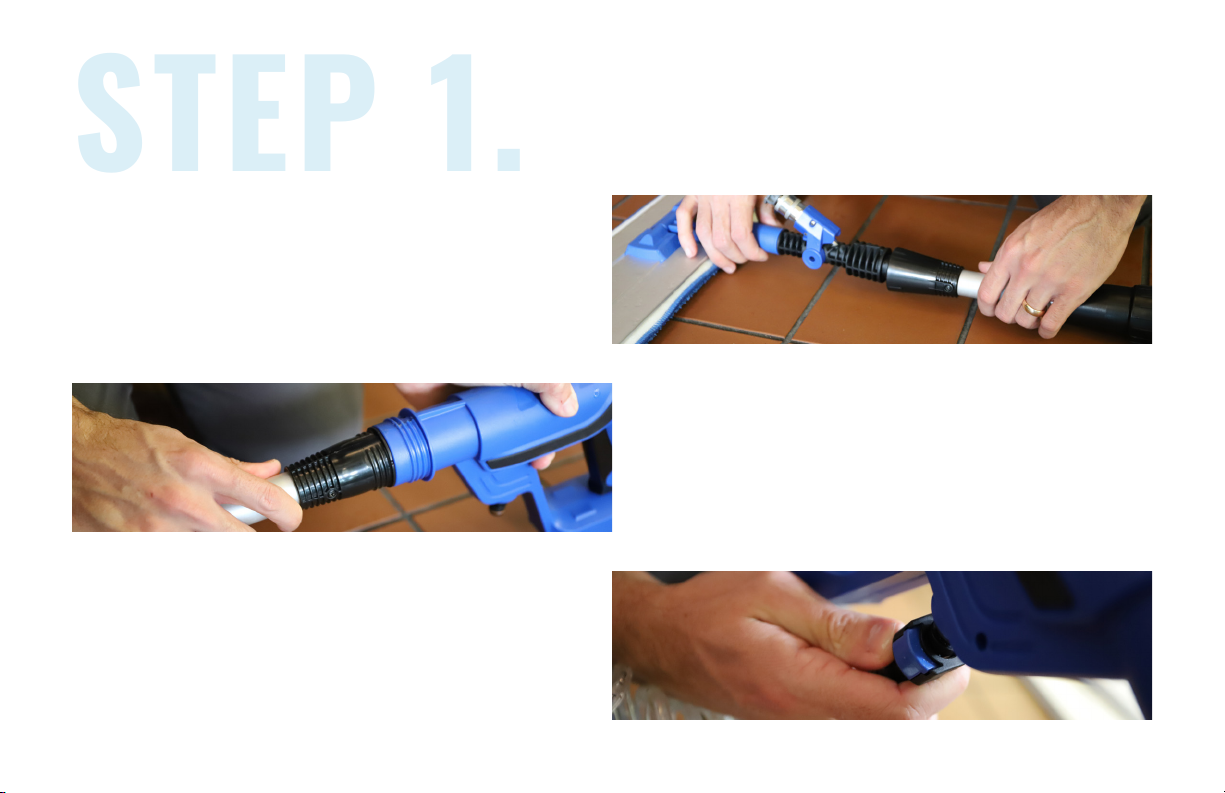 STEP 1.