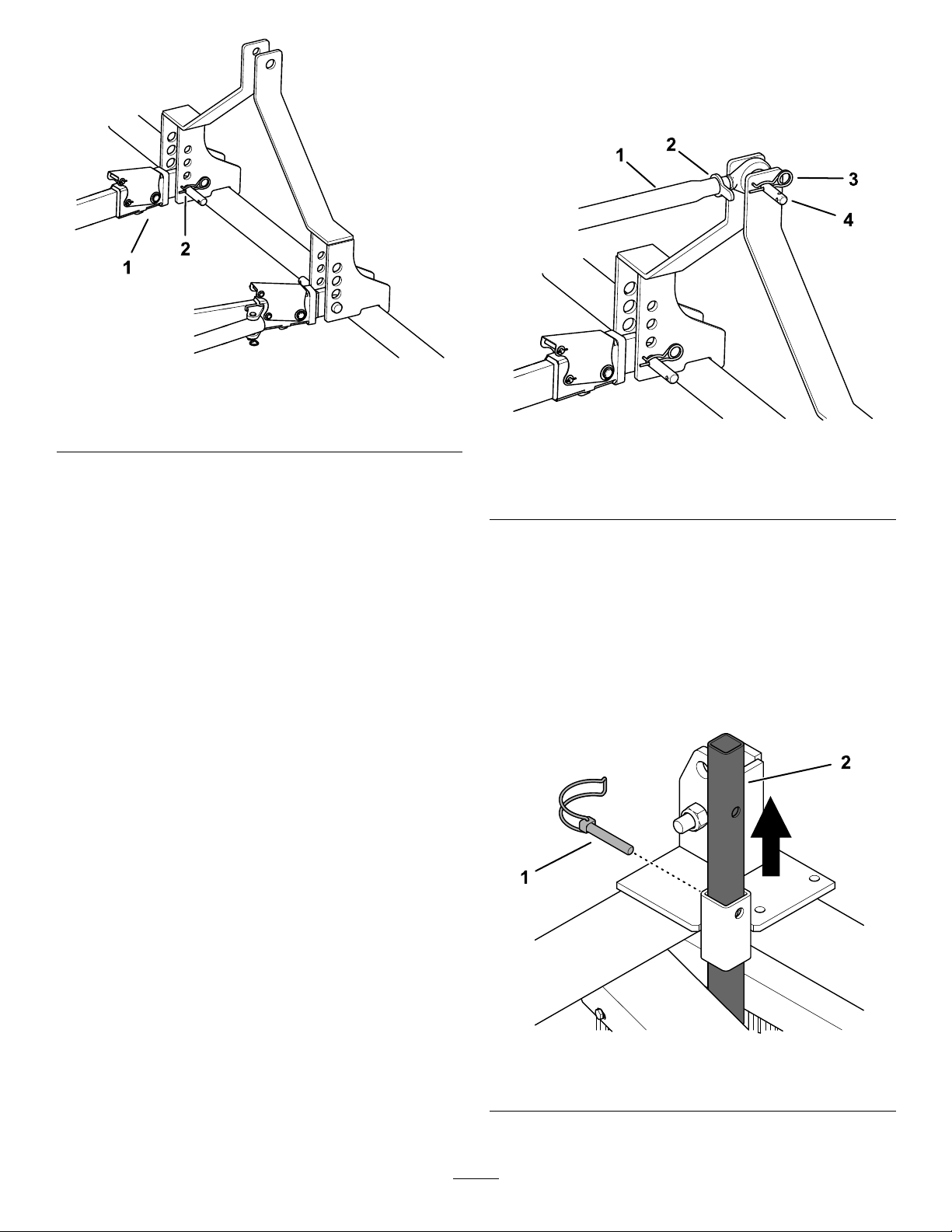 1
2

1
2
3
4

1
2