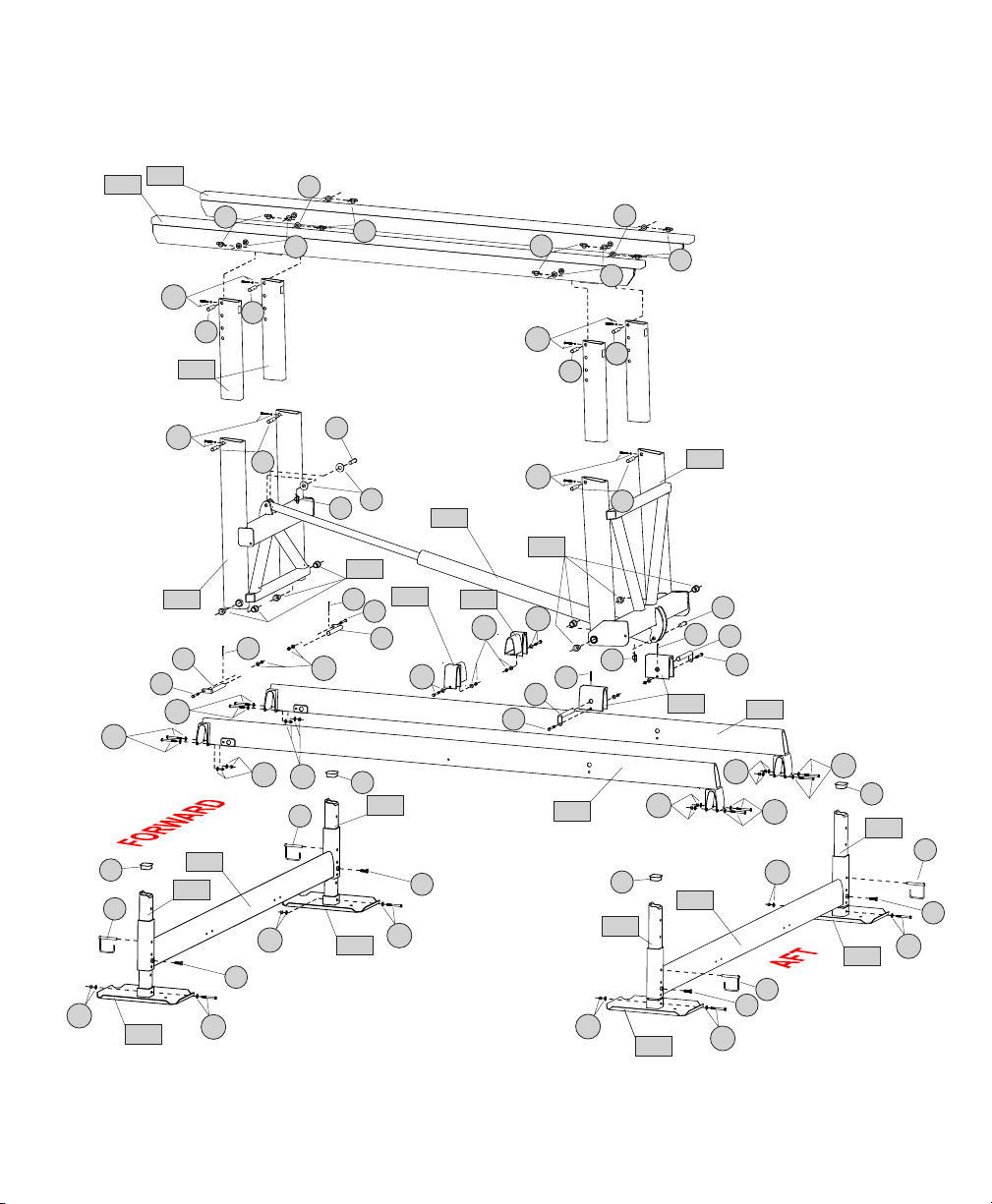 FORWARD

AFT