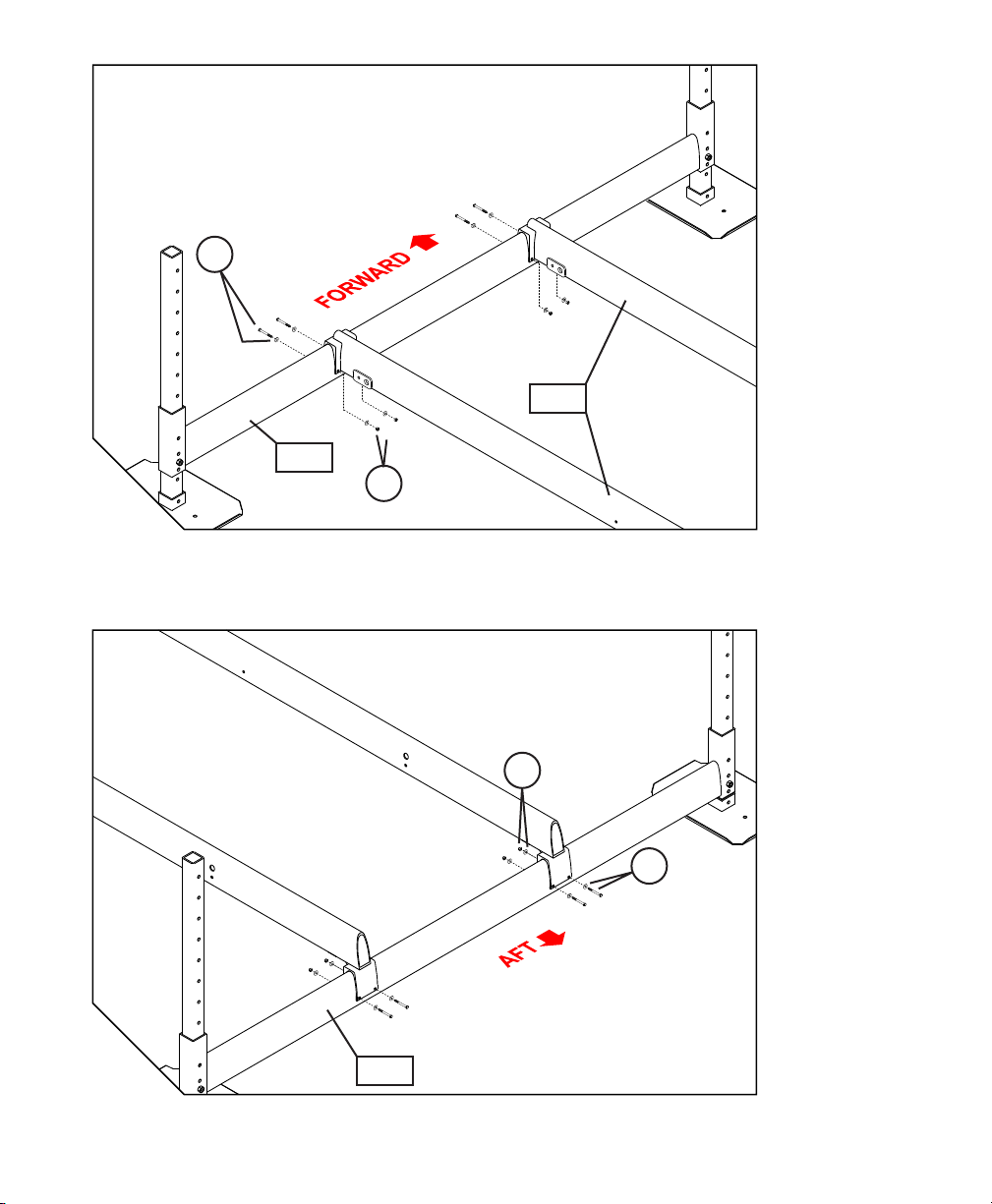 FORWARD

AFT