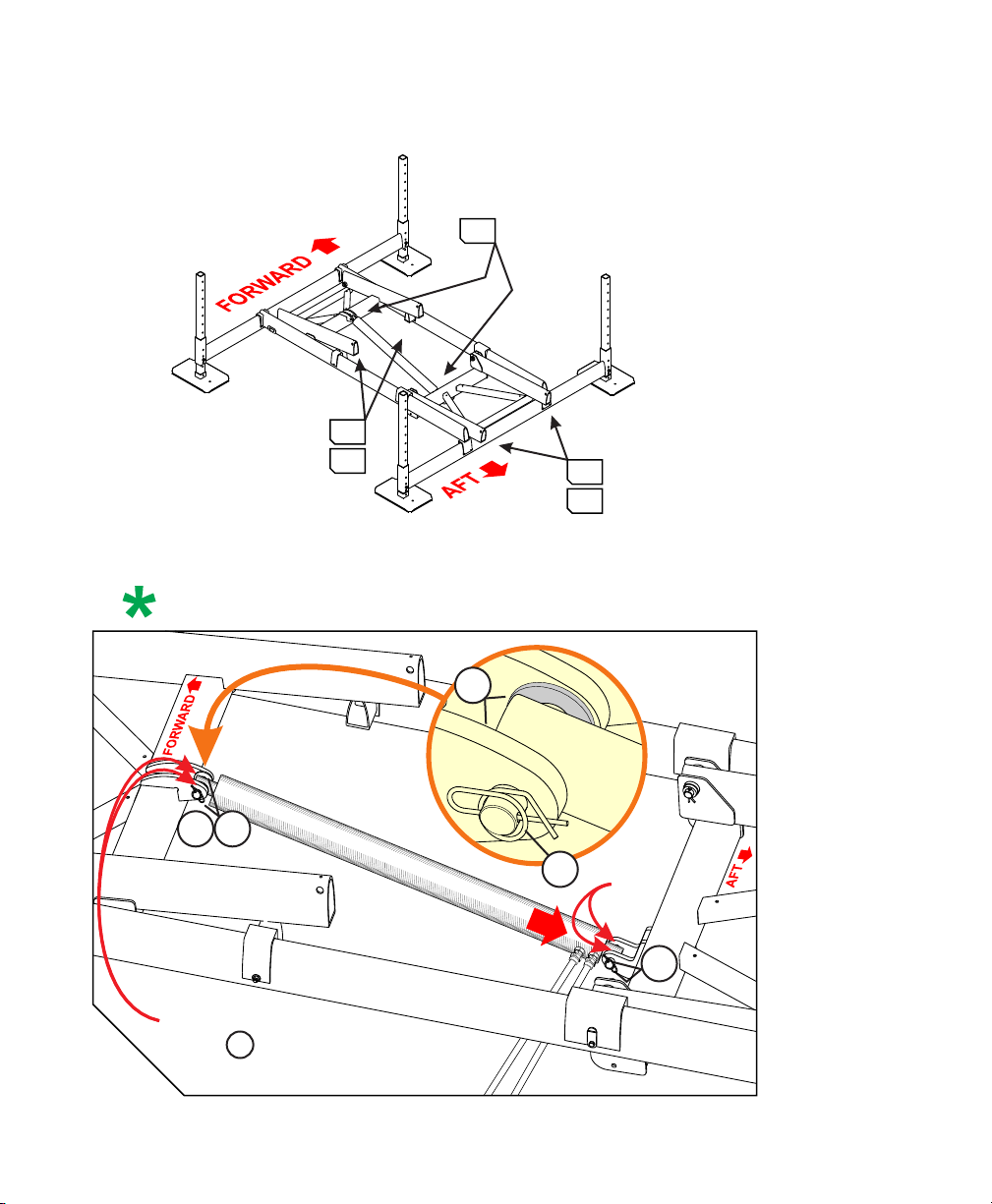 FORWARD

AFT

*

FORWARD

AFT