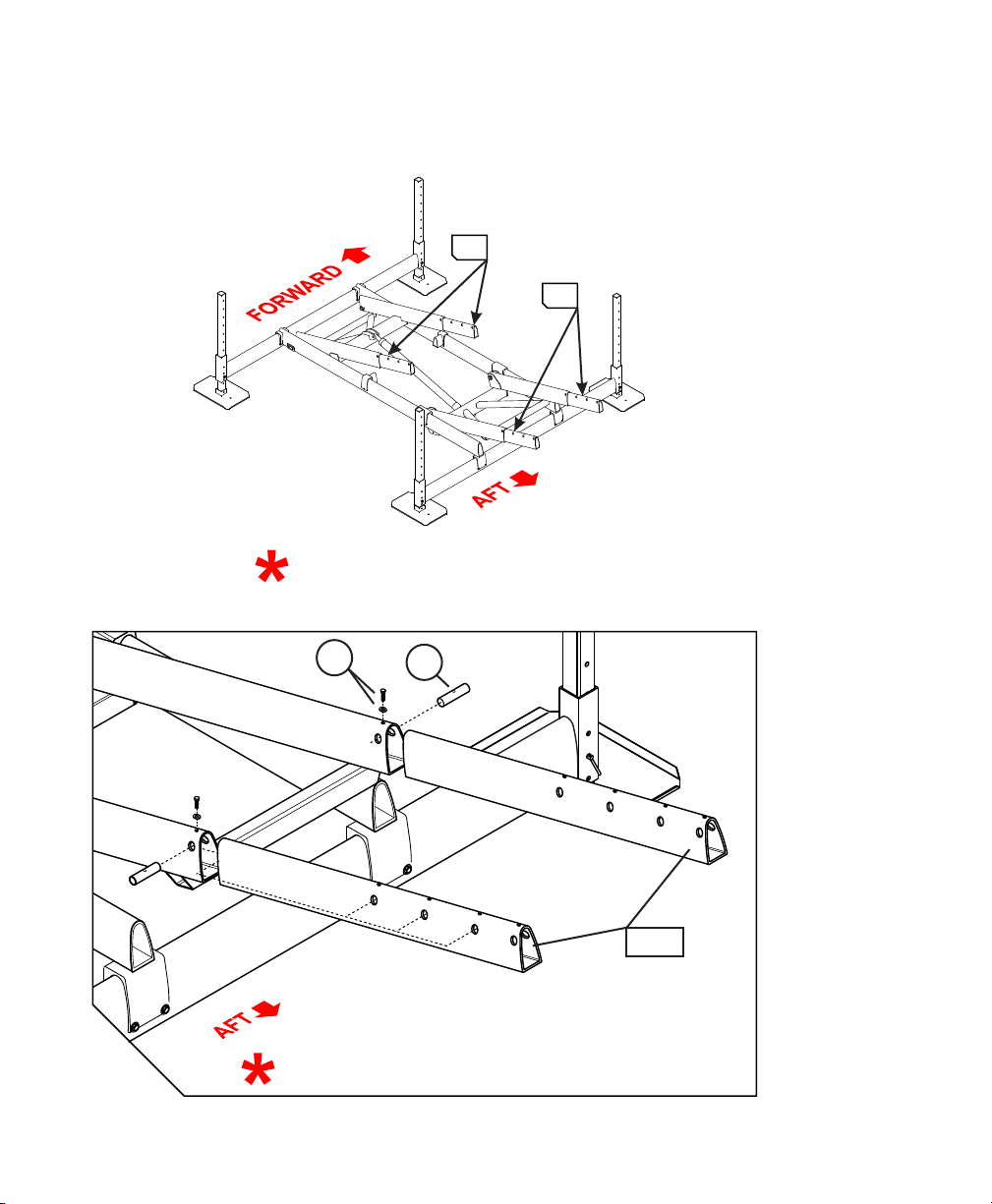 FORWARD

AFT

*

AFT

*