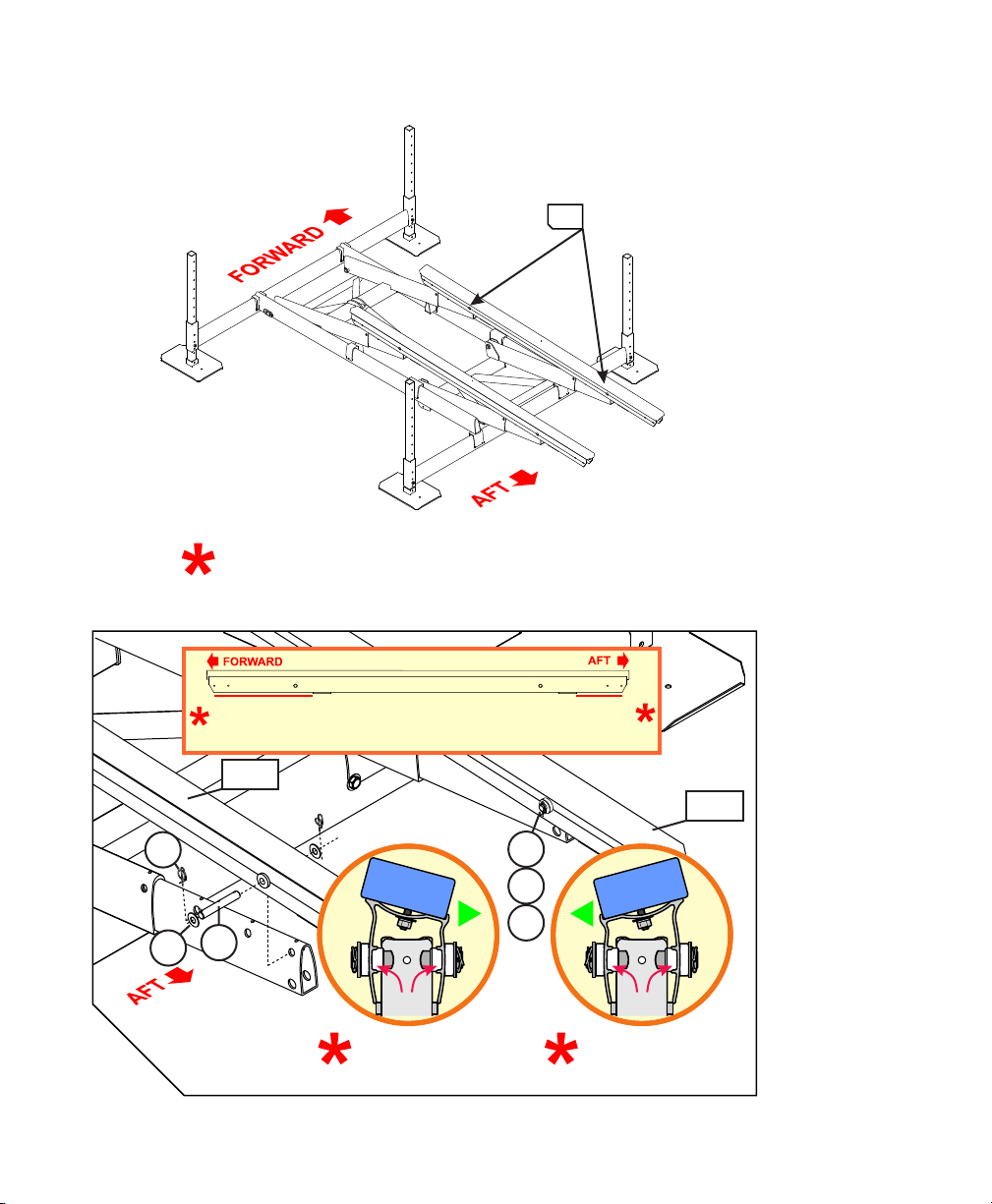 FORWARD

AFT

*

FORWARD

AFT

*

*

AFT

*

*