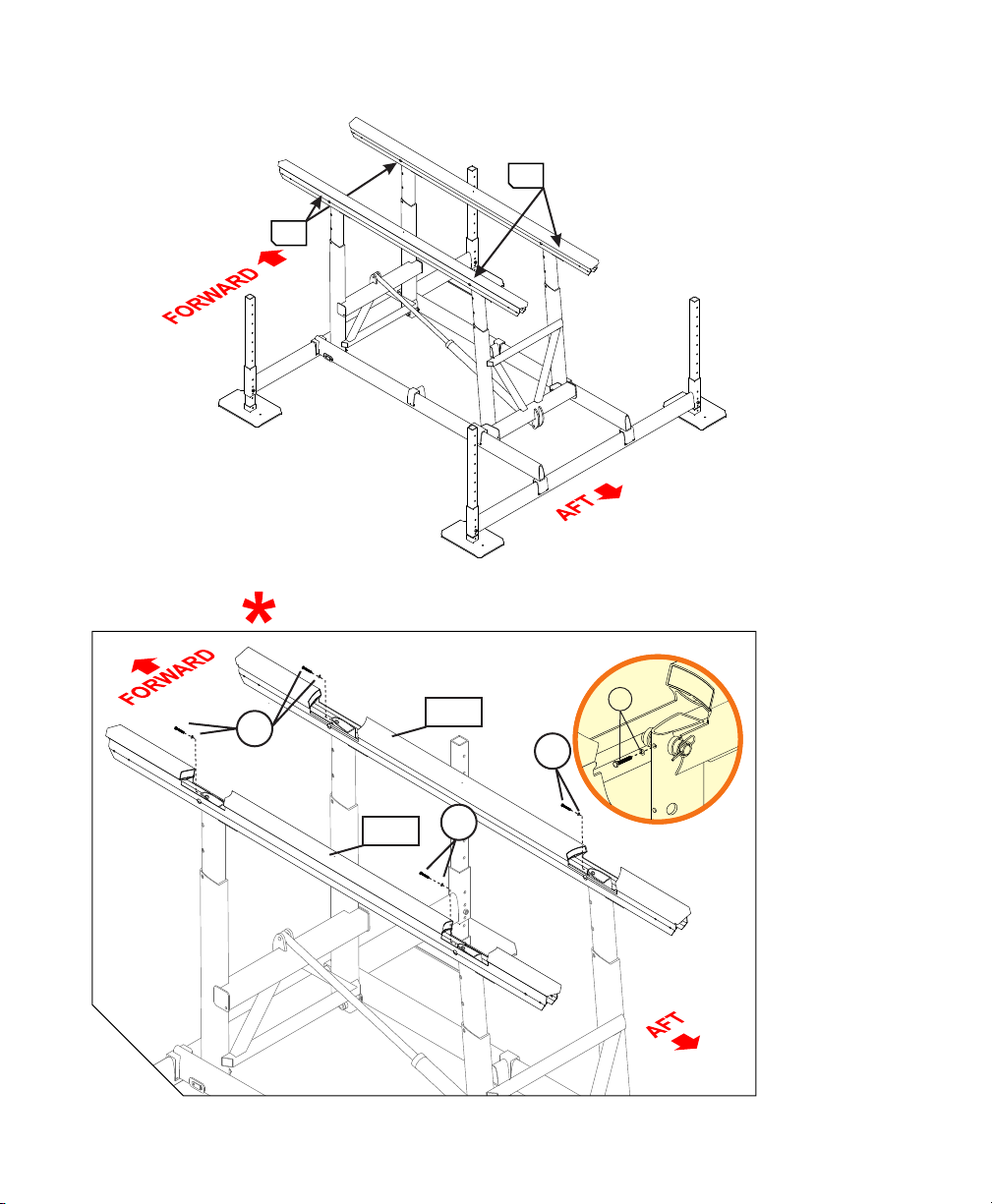 FORWARD

AFT

*

FORWARD

AFT