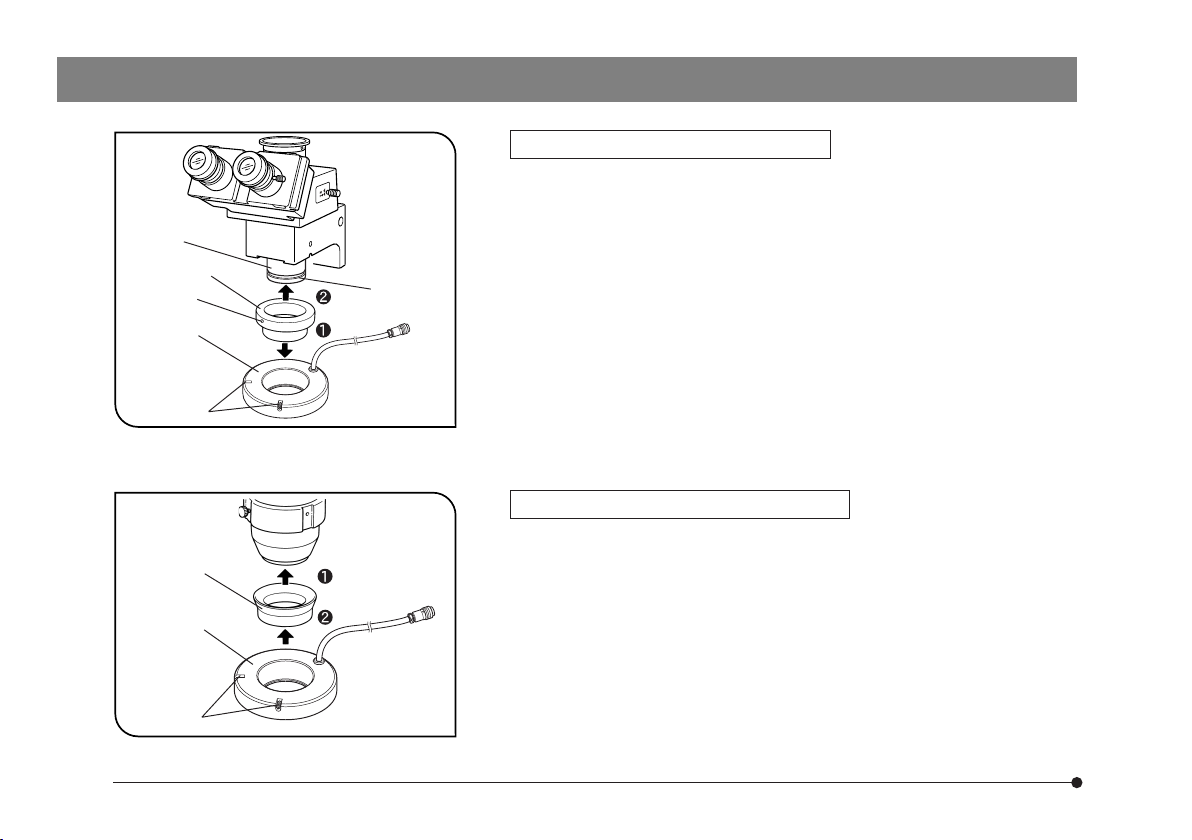 ❷

❶

❶

❷