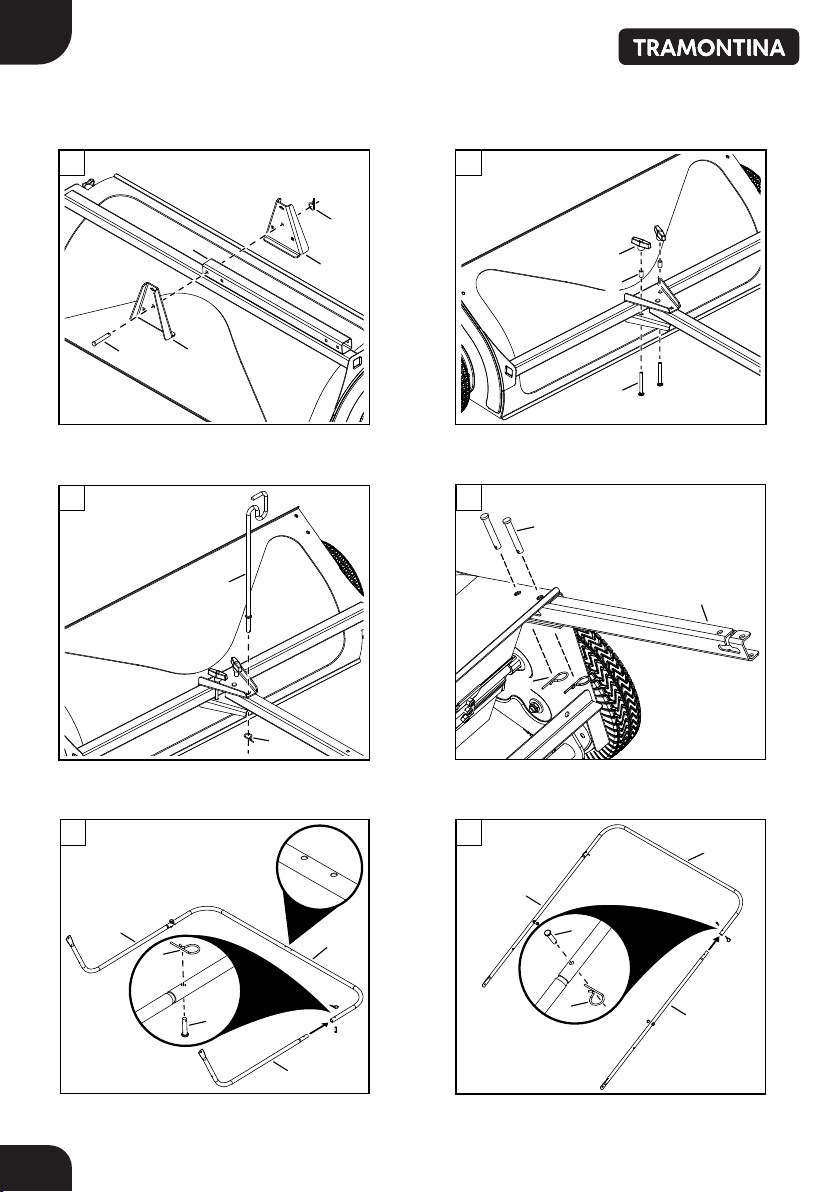 TRAMONTINA