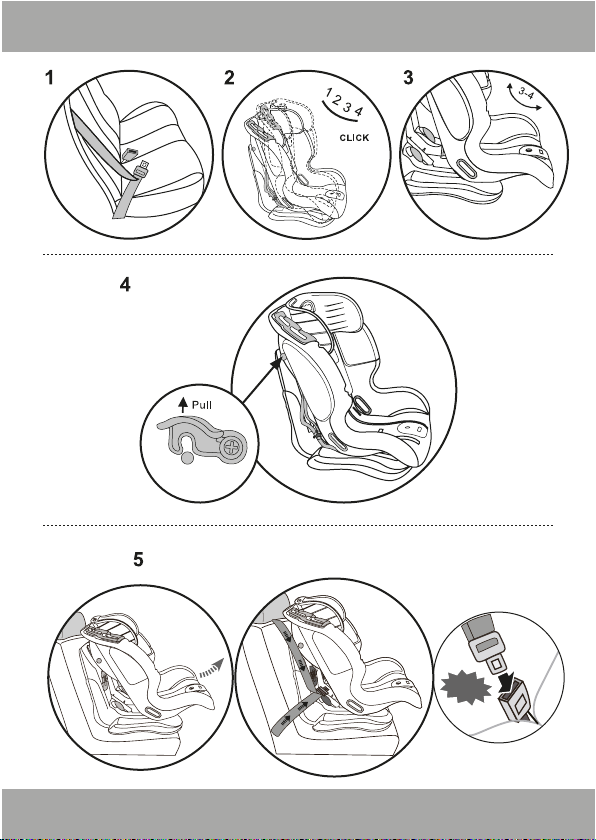 1

2

1 2 3 4
CLICK

3

3-4

4

Pull

5