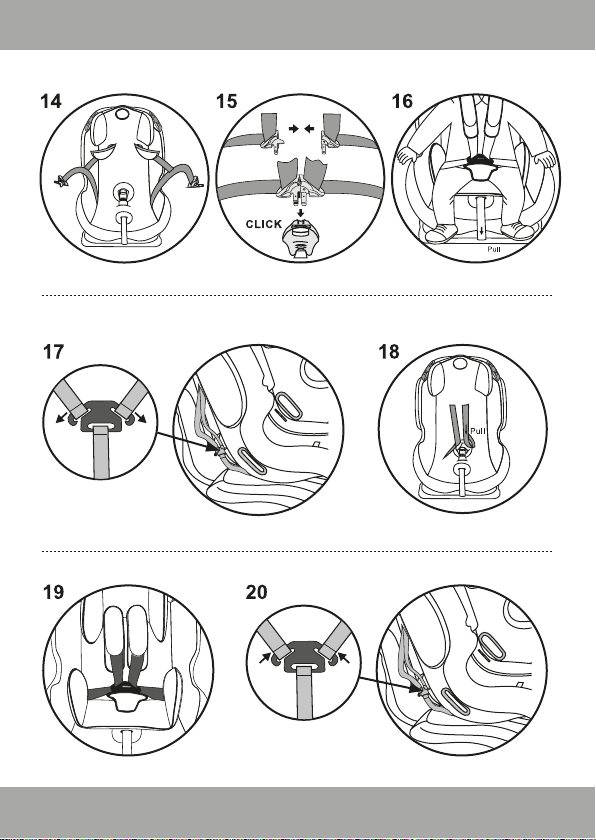 14

15

CLICK

16

Pull

17

18

Pull

19

20