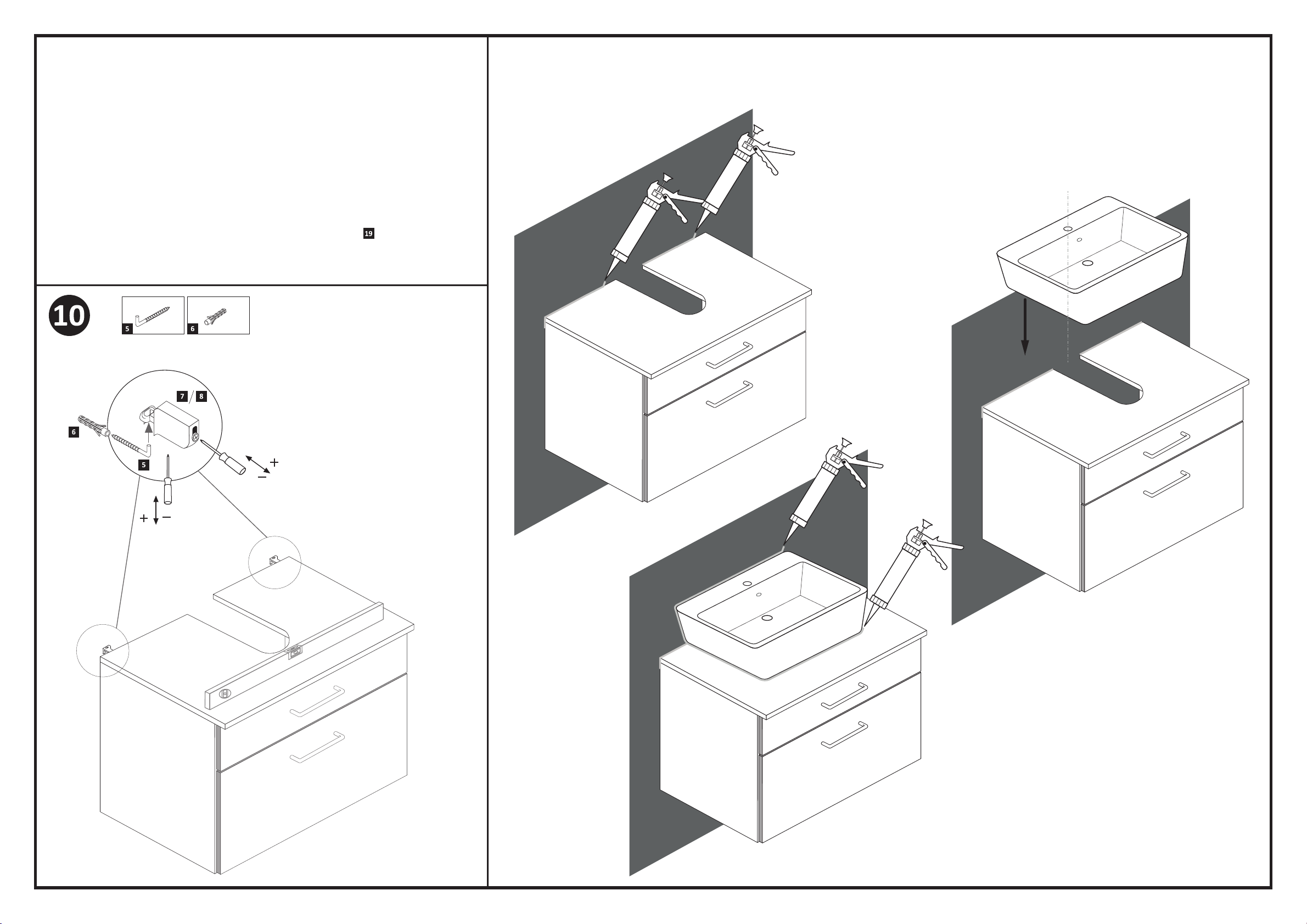 19

10

5

6

7 / 8

6

5

+
−

+
−