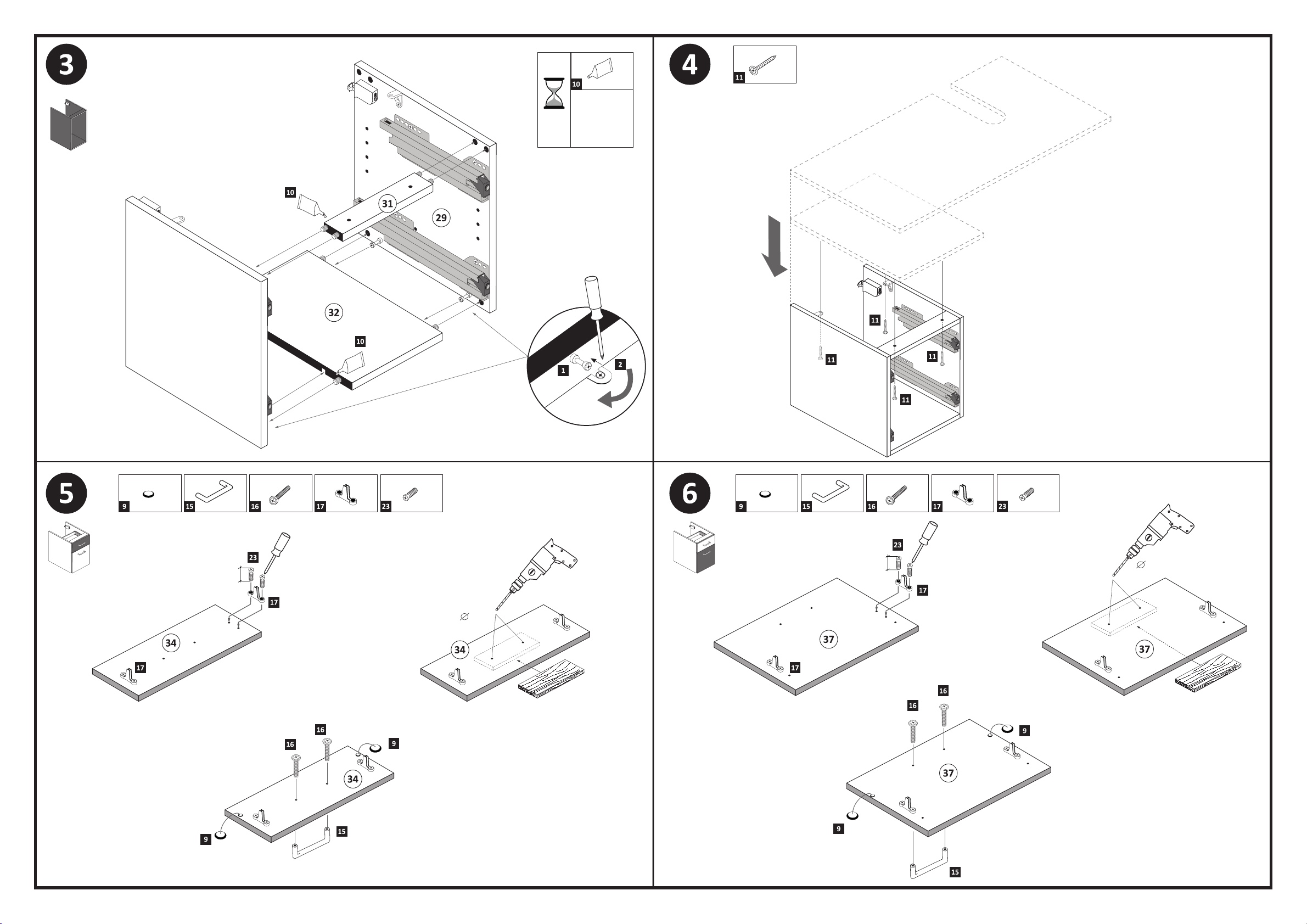 3

10

10

31

29

32

10

1

2

4

11

11

11

11

11

5

9 15 16 17 23

23

17

34

17

34

16

16

9

34

9

15

6

9 15 16 17 23

23

17

37

17

37

16

16

9

37

9

15