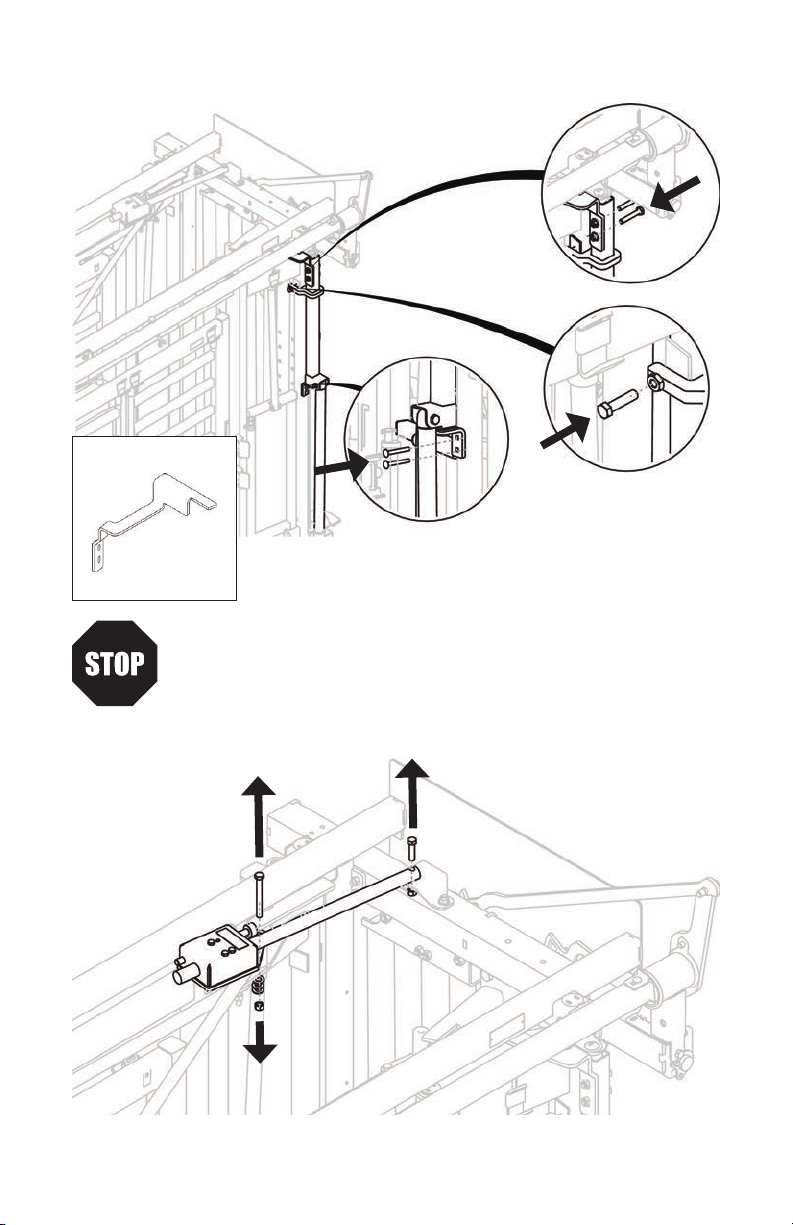 STOP