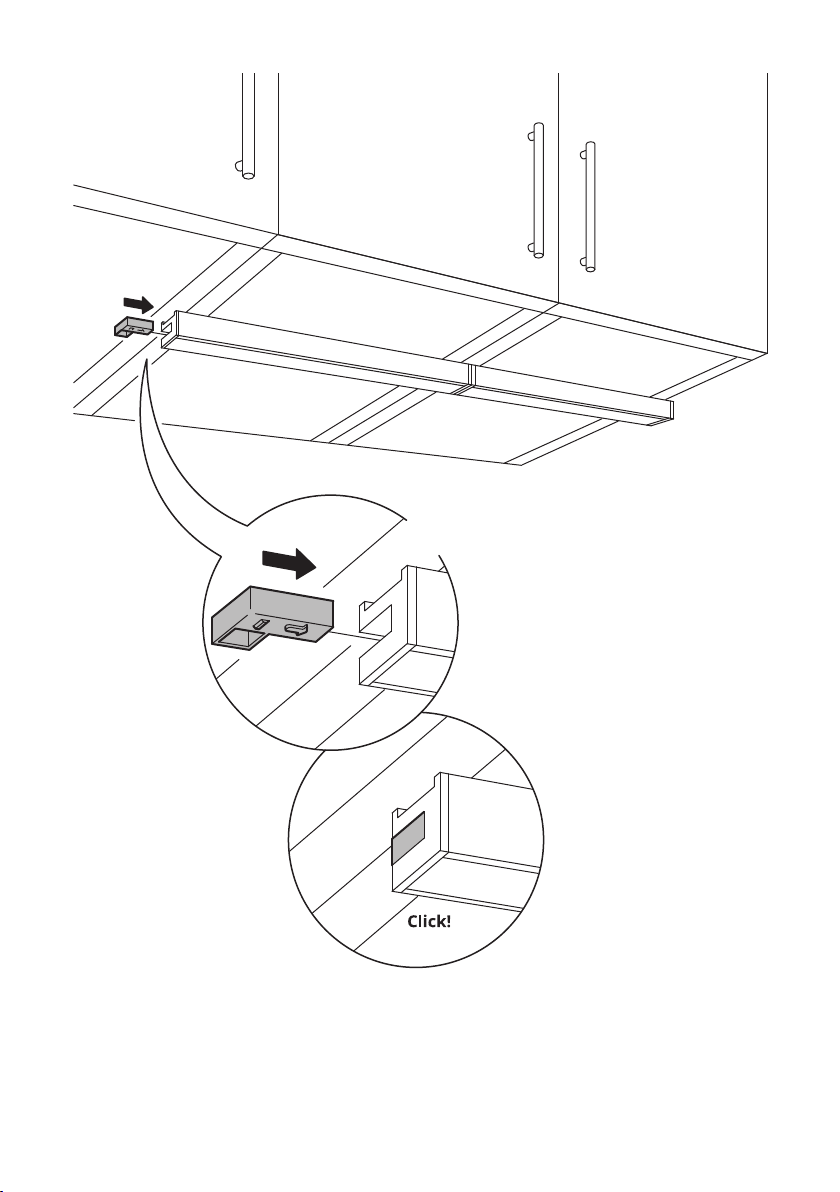 Click!