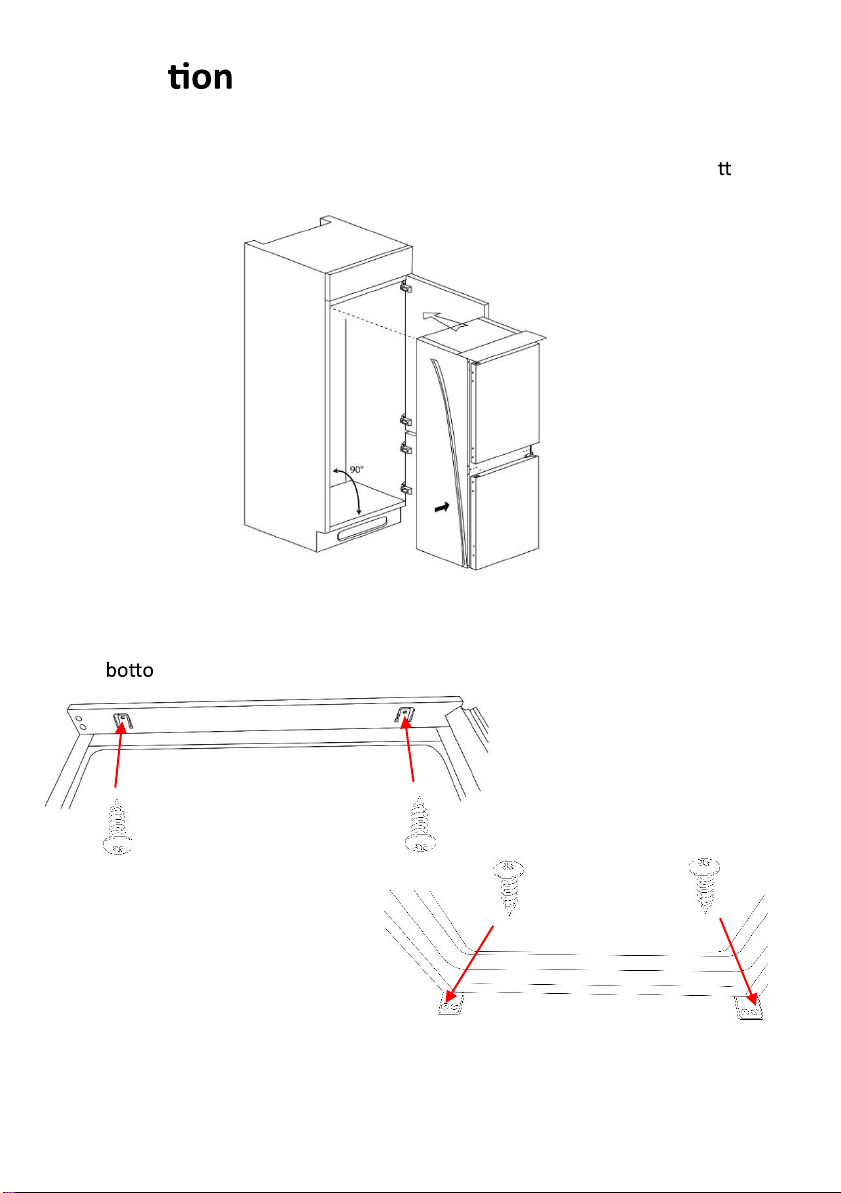 tion

tt

90°

botto