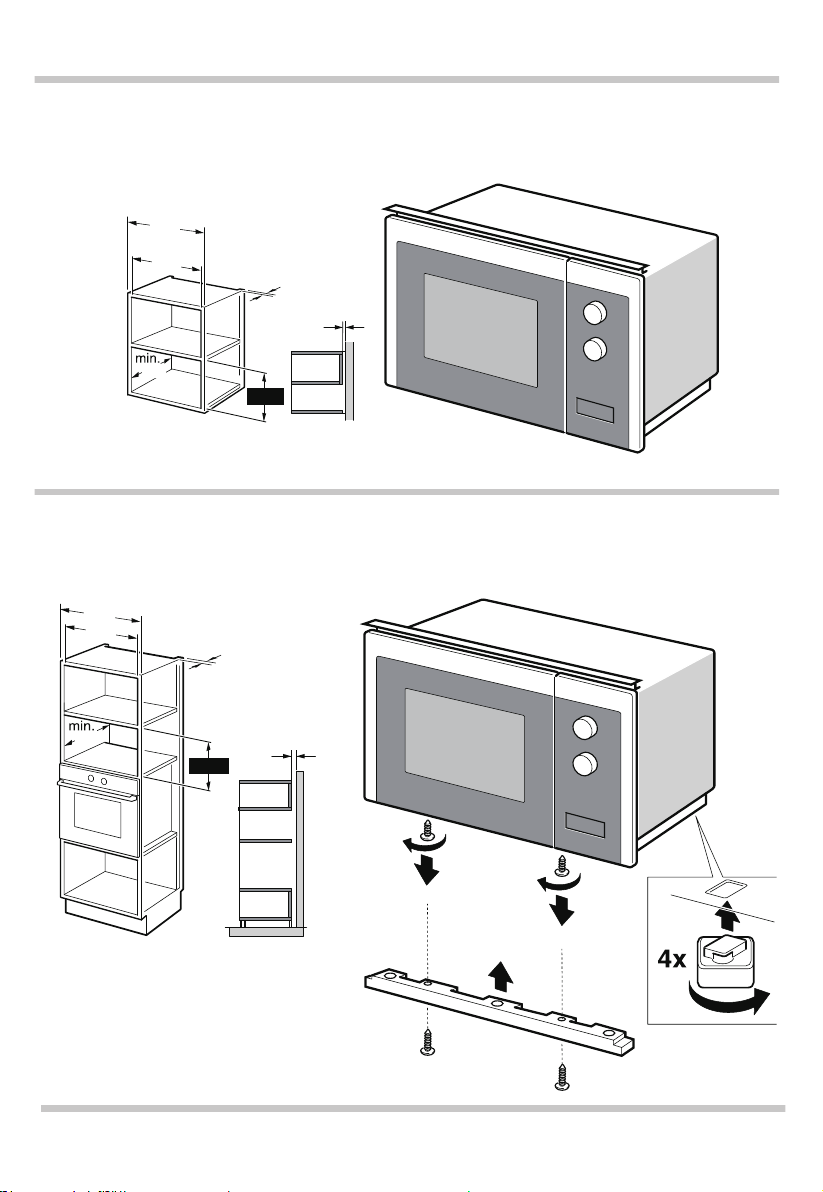 min.

min.

4x