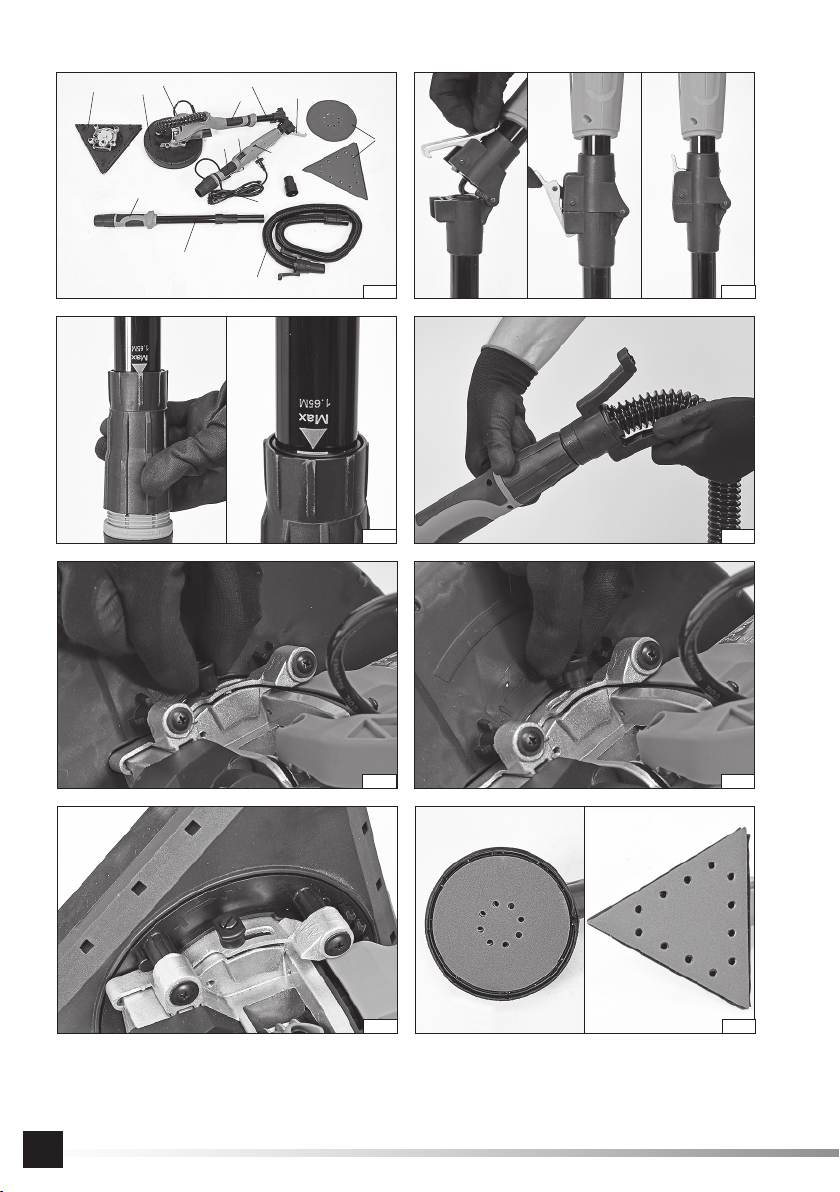 Max
1.65M

Max
1.65M