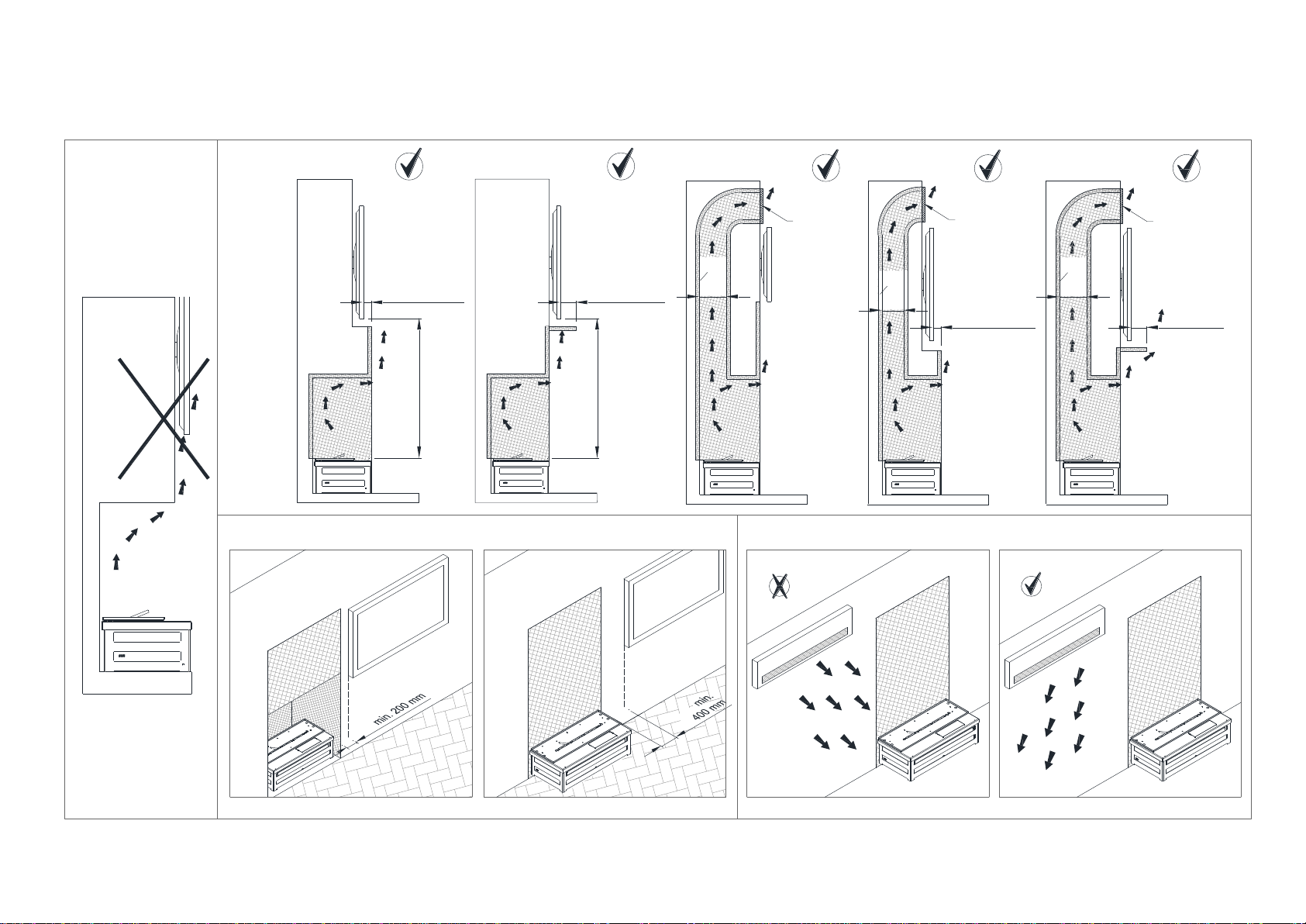 min 200 mm

min.
400 mm