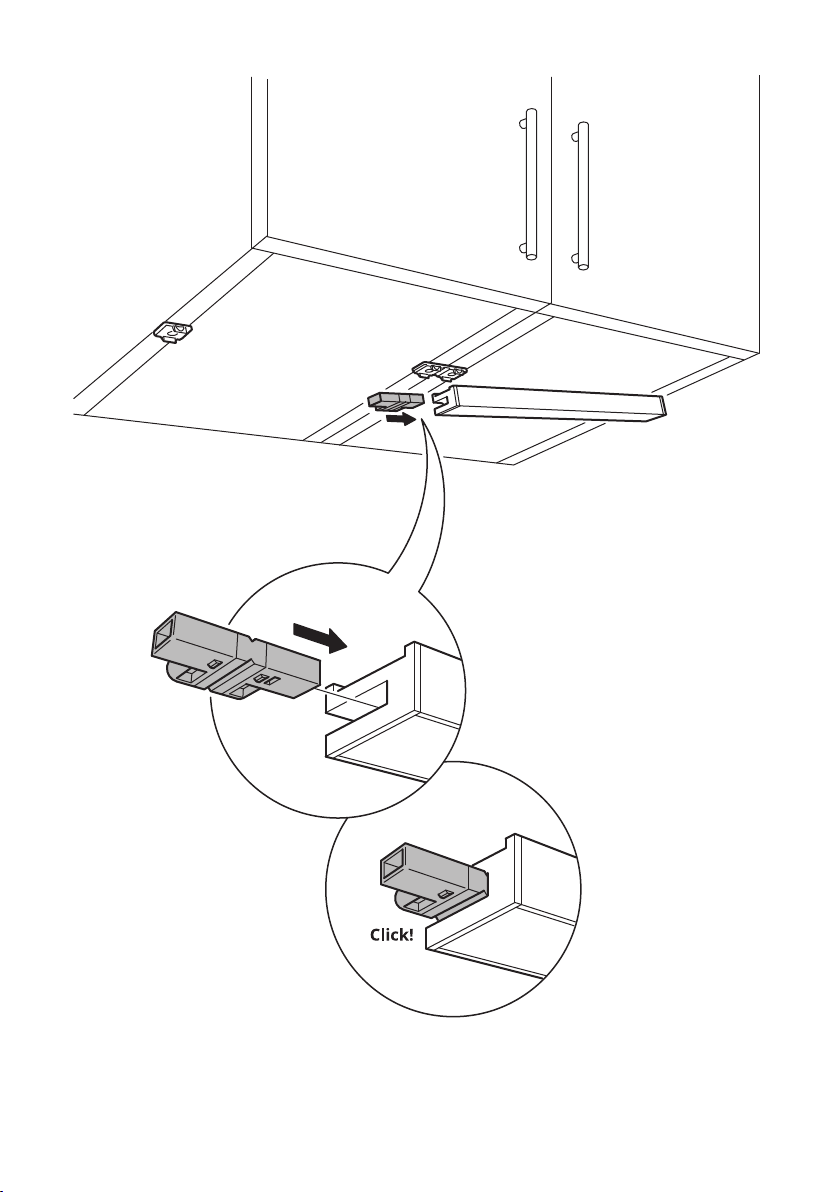 Click!