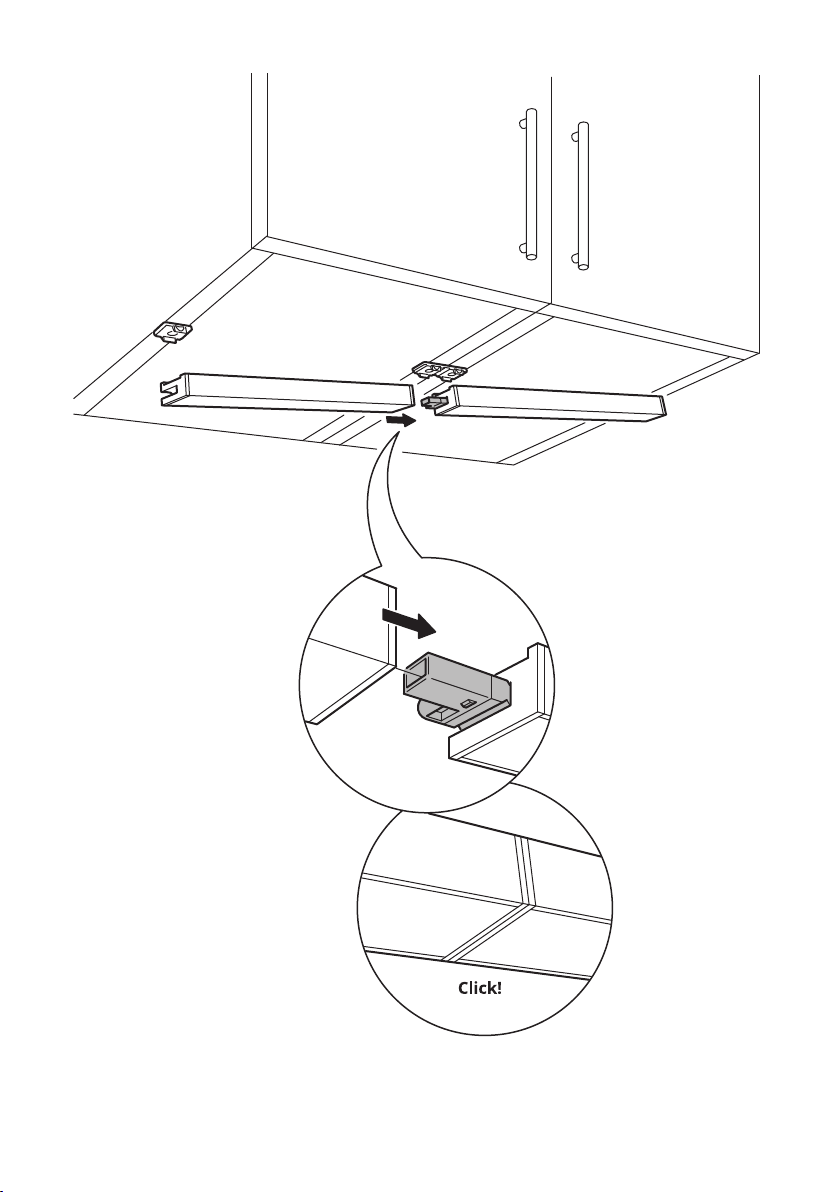 Click!