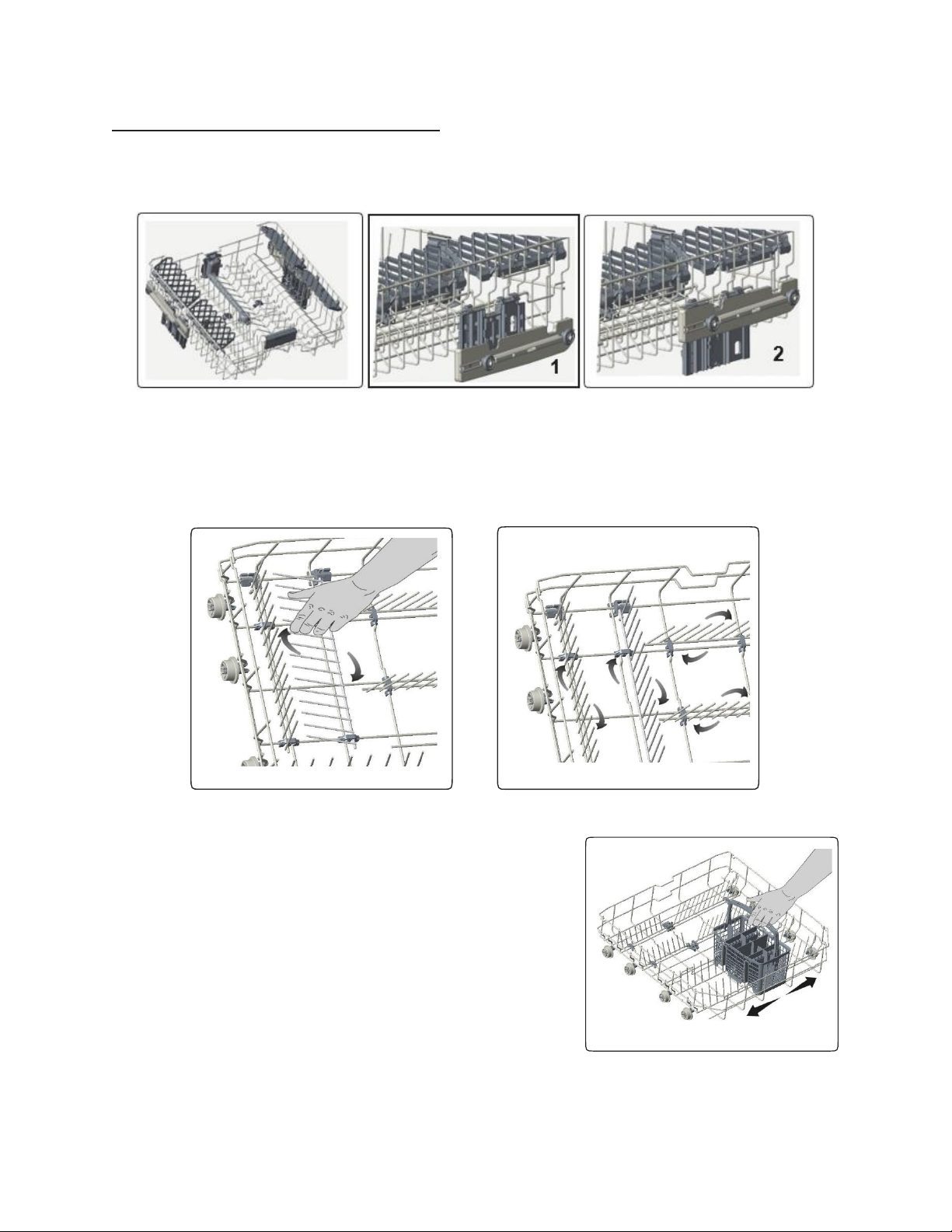 1

2