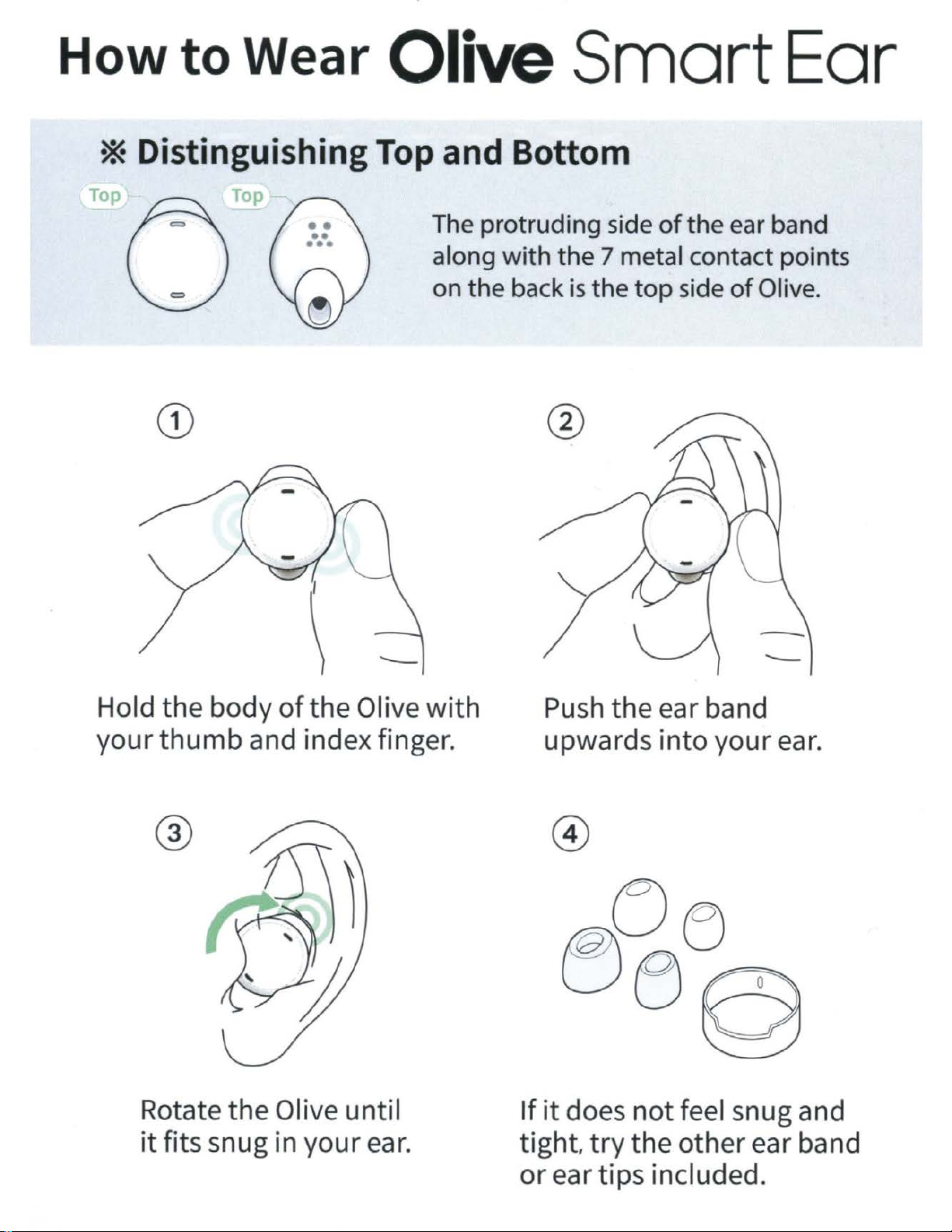 How to Wear Olive Smart Ear

※ Distinguishing Top and Bottom

Top

Top

The protruding side of the ear band along with the 7 metal contact points on the back is the top side of Olive.

①

Hold the body of the Olive with your thumb and index finger.

②

Push the ear band upwards into your ear.

③

Rotate the Olive until it fits snug in your ear.

④

If it does not feel snug and tight, try the other ear band or ear tips included.