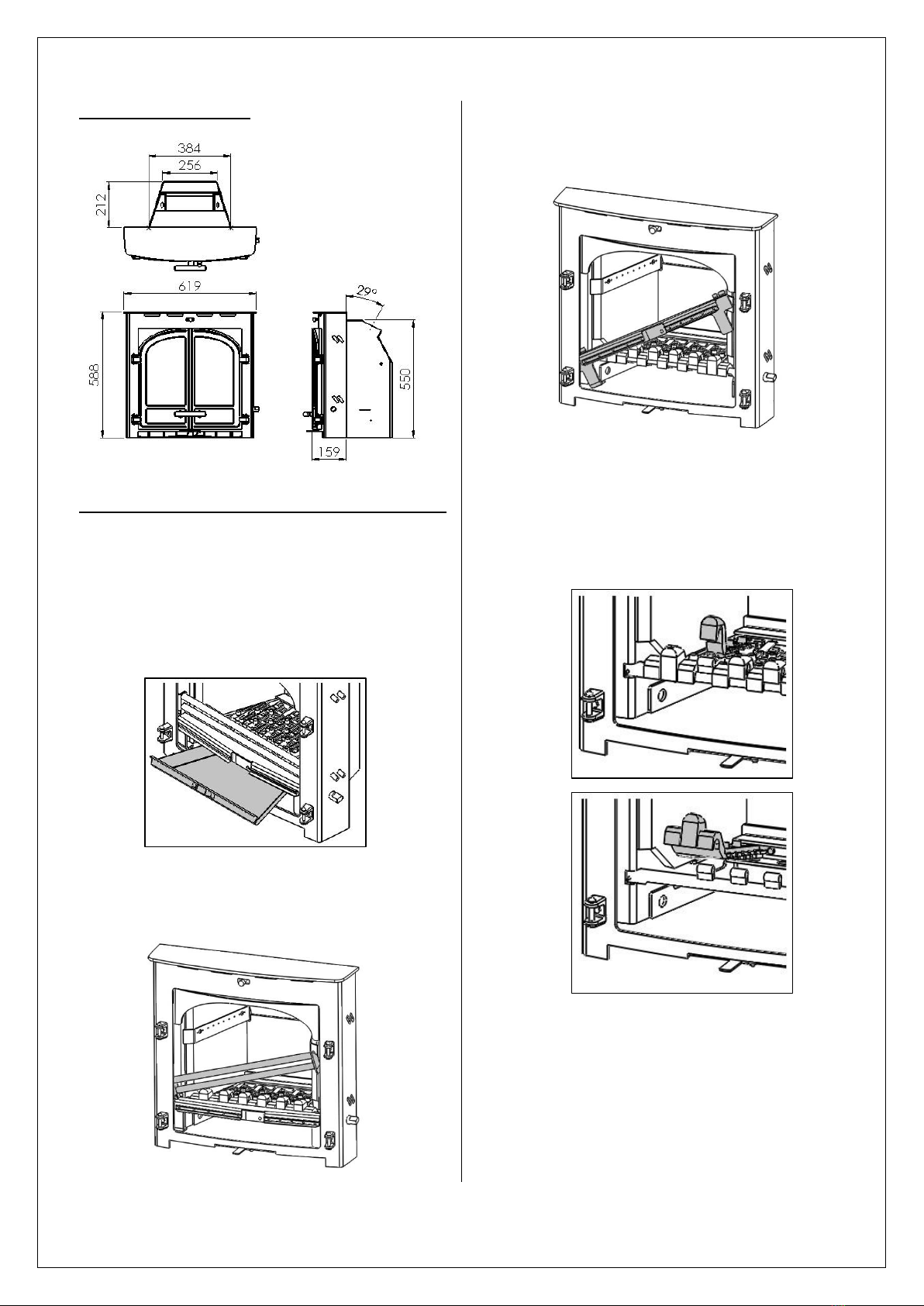 384

256

212

619

29°

588

550

159