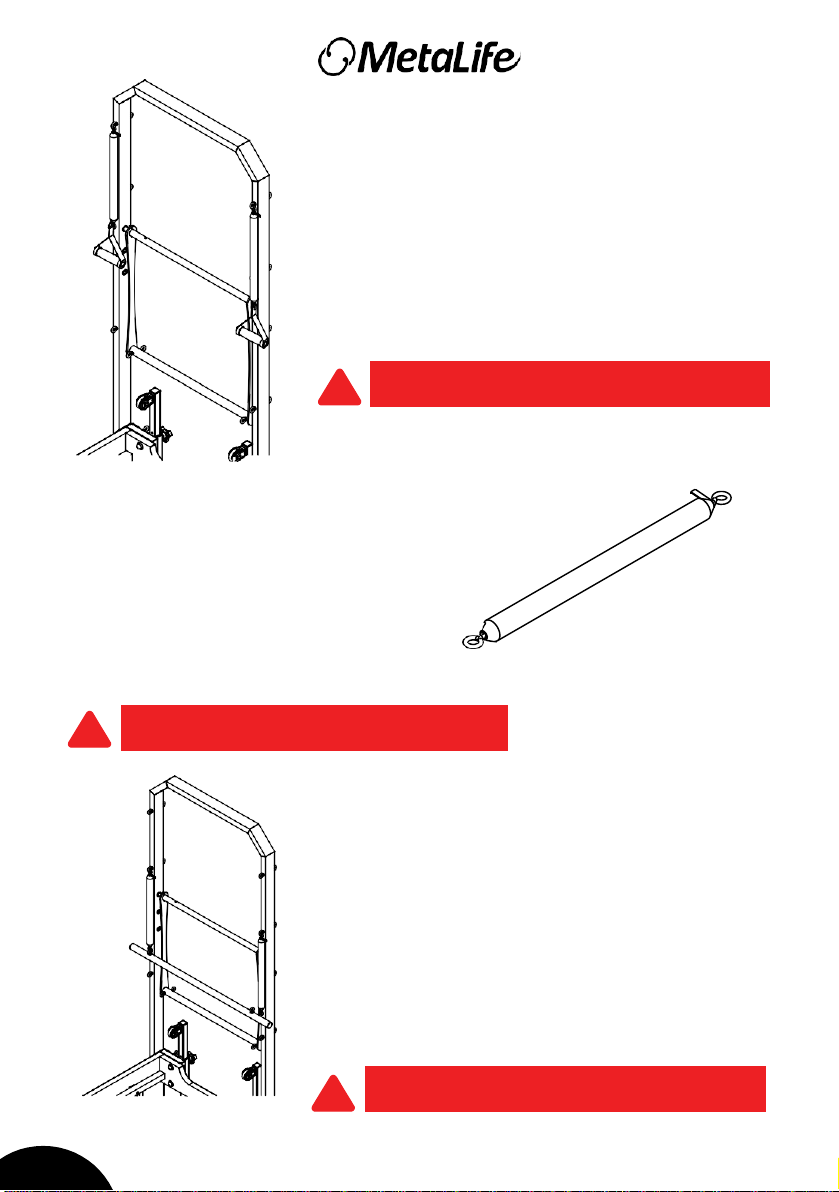 MetaLife