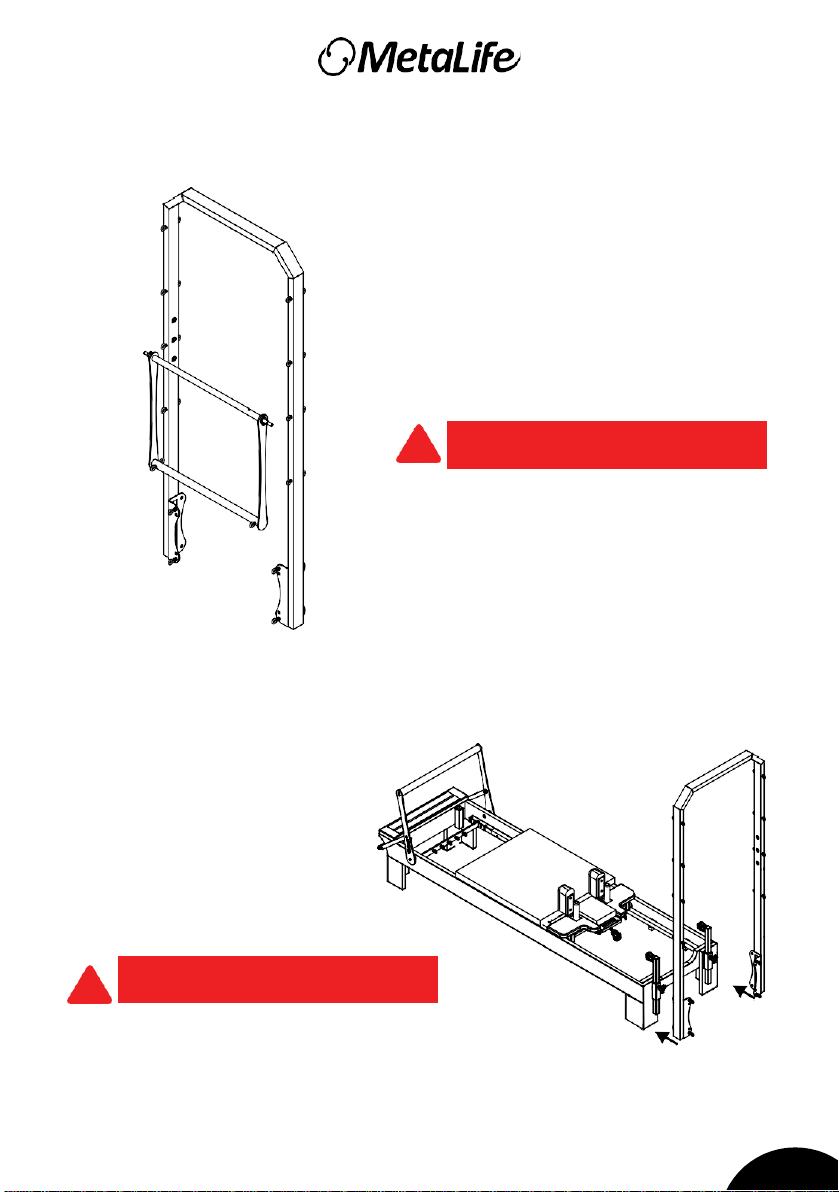 MetaLife