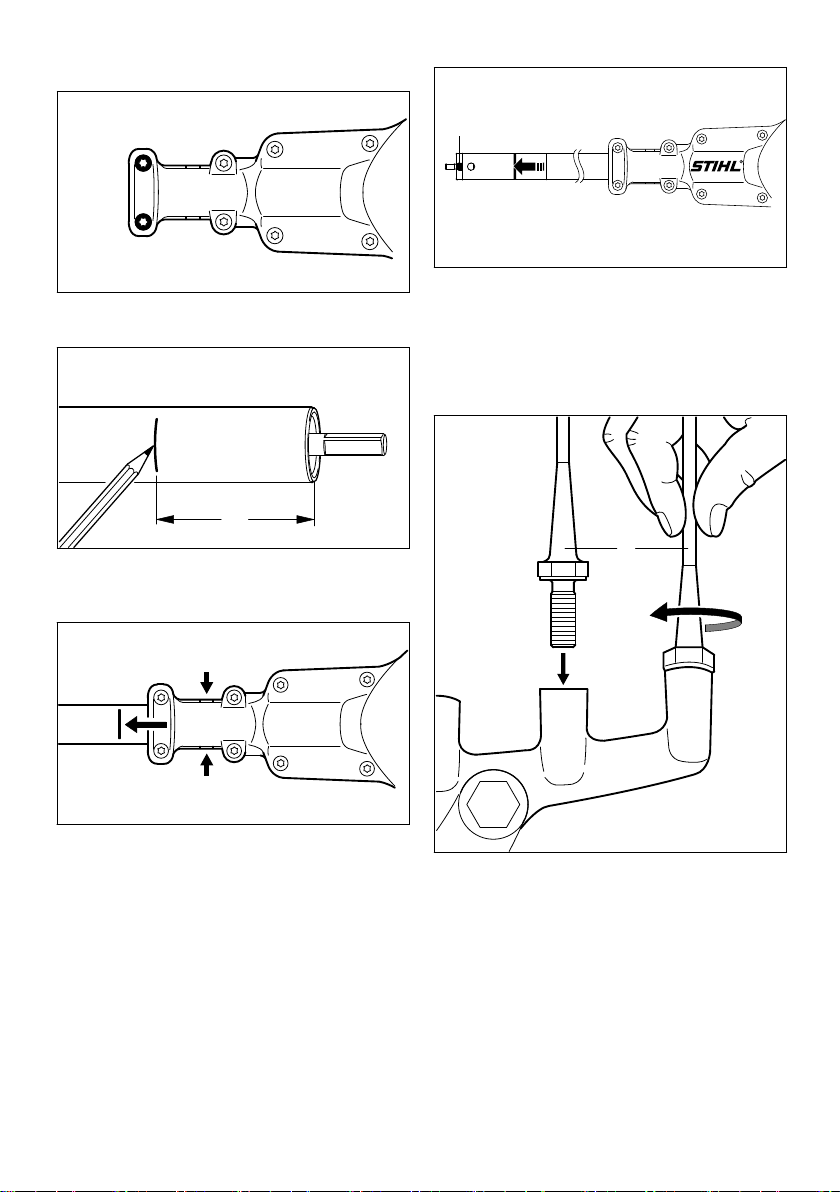 STIHL