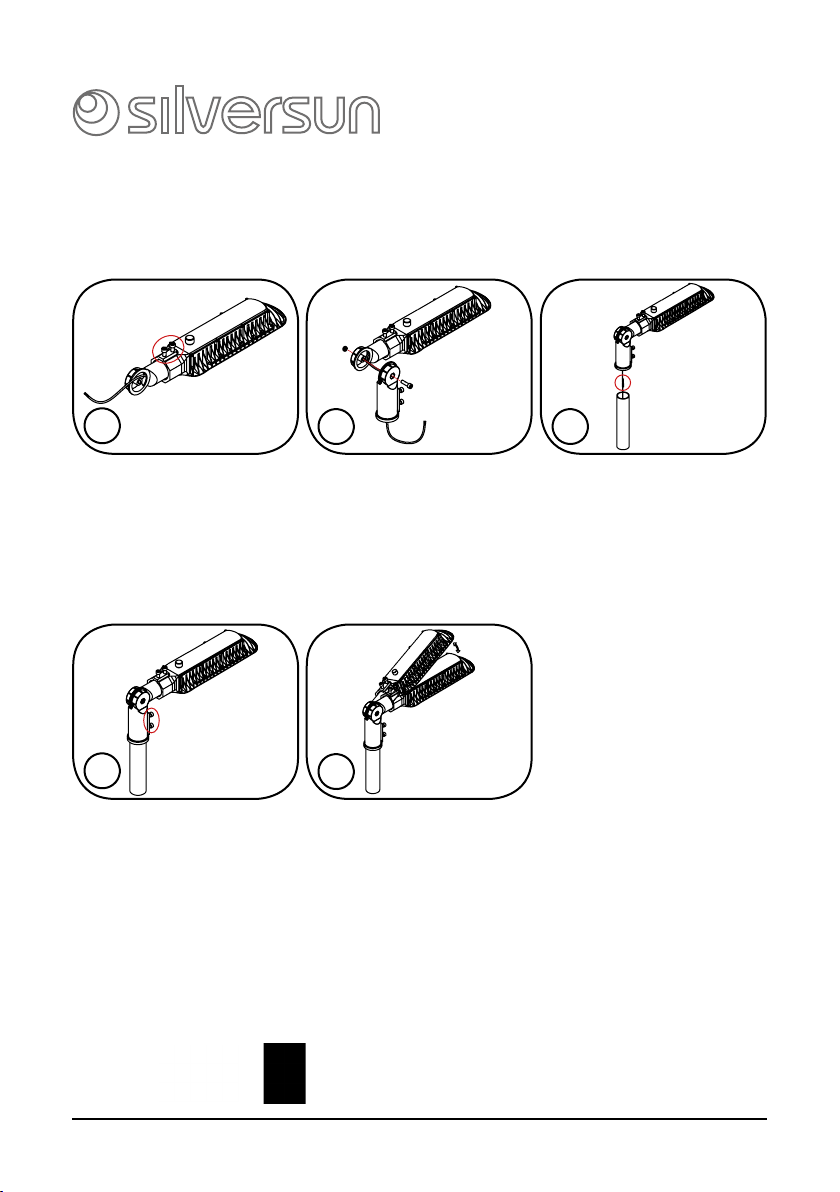 silversun