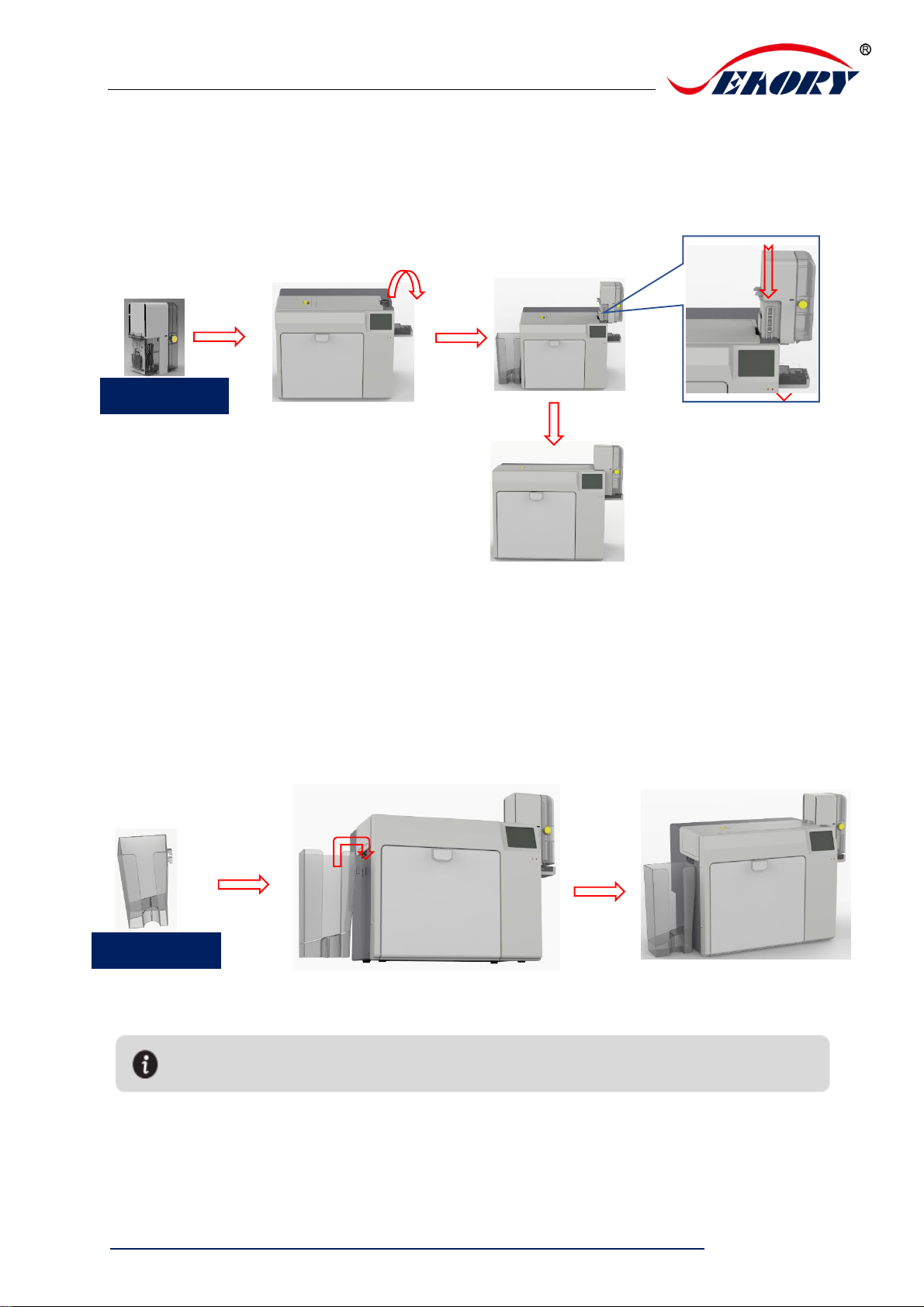 SEAORY®