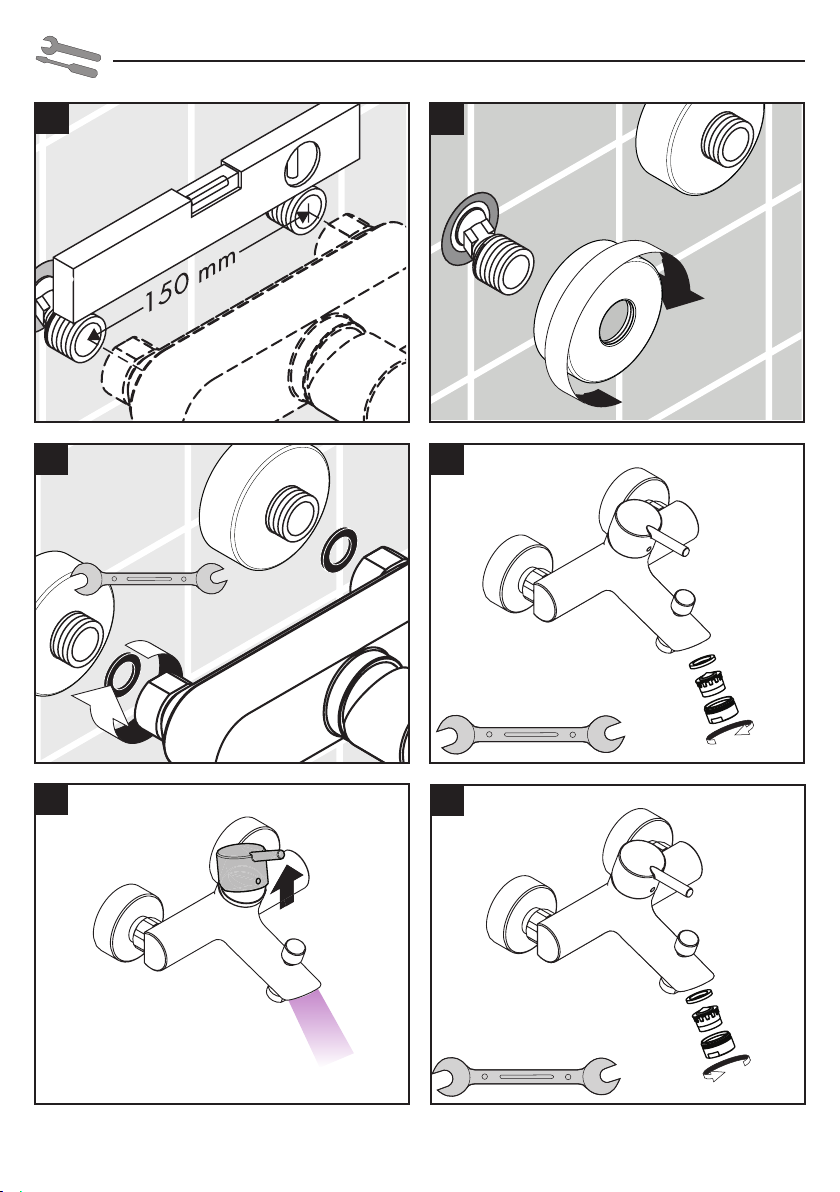 150 mm