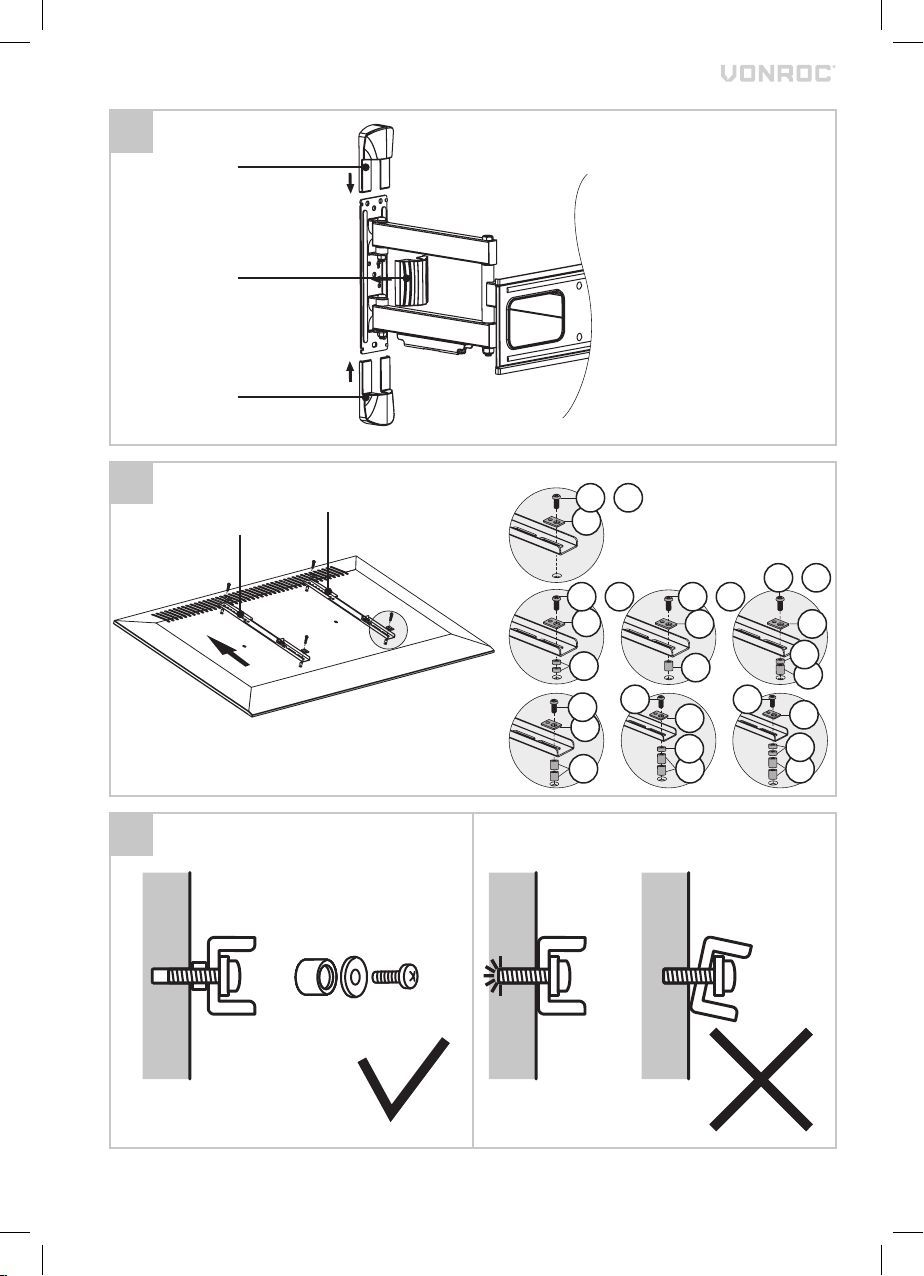 VONROC