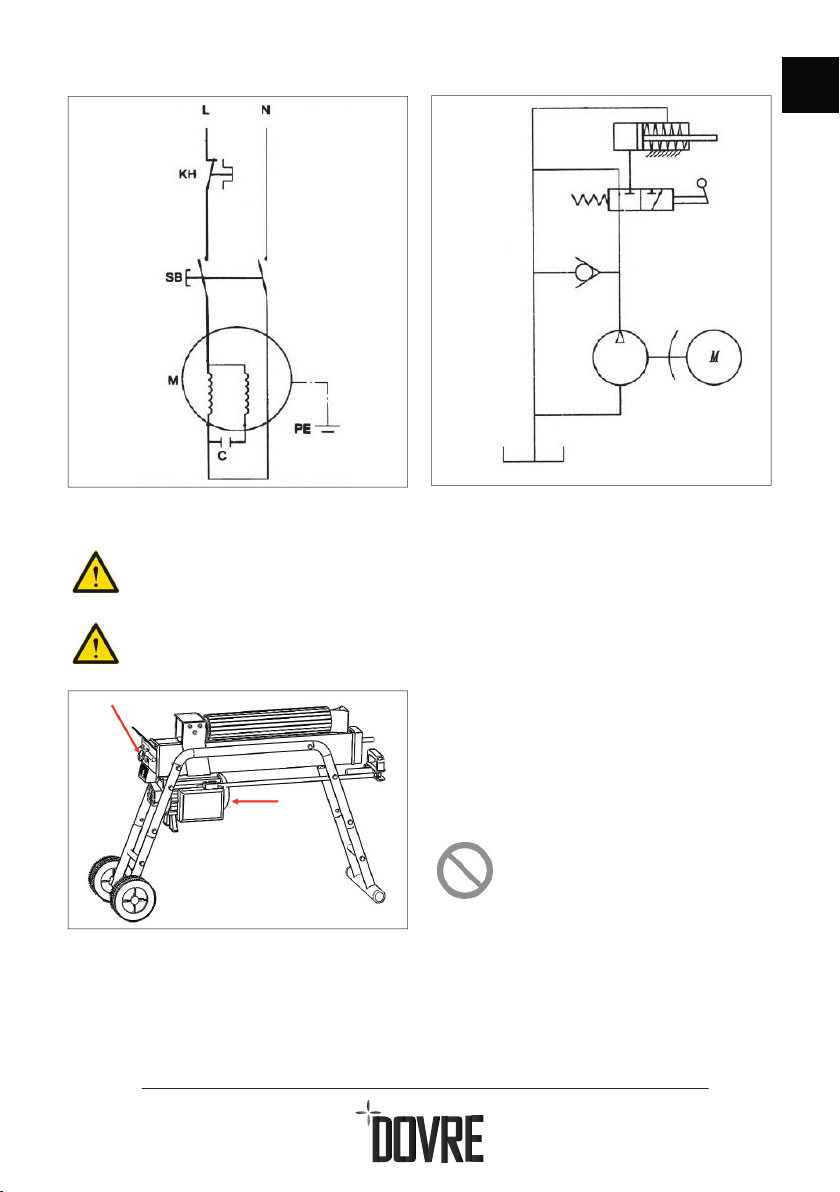 L

N

KH

SB

M

PE

C

M

DOVRE